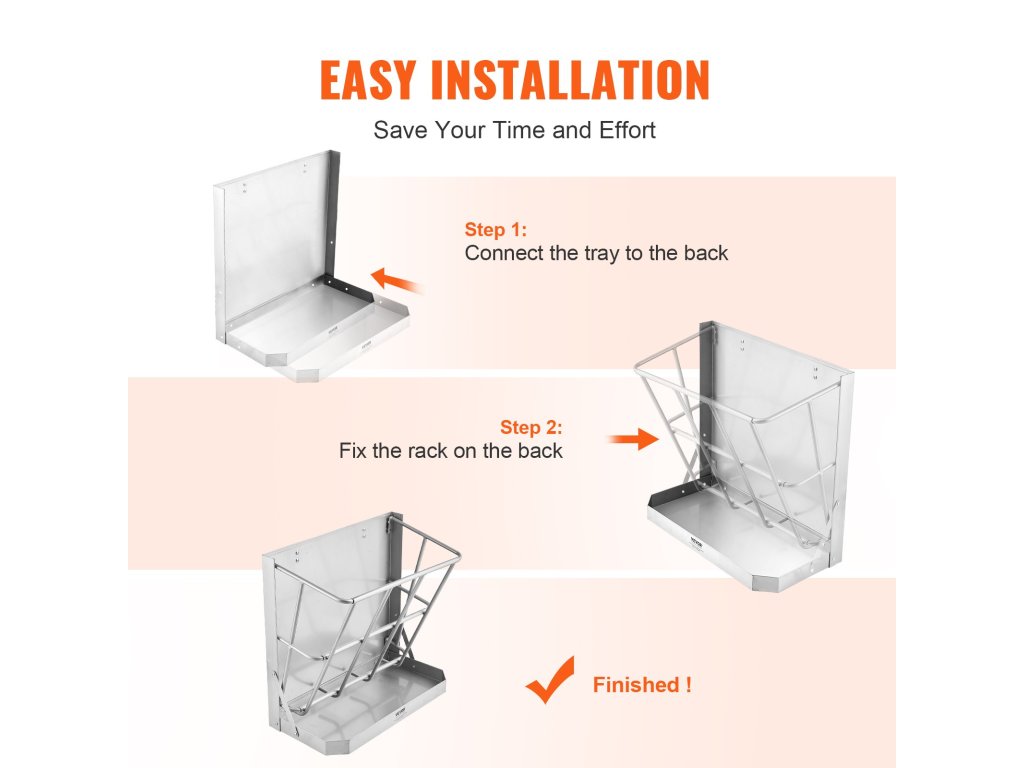 EASY INSTALLATION

Save Your Time and Effort

Step 1:
Connect the tray to the back

Step 2:
Fix the rack on the back

Finished !