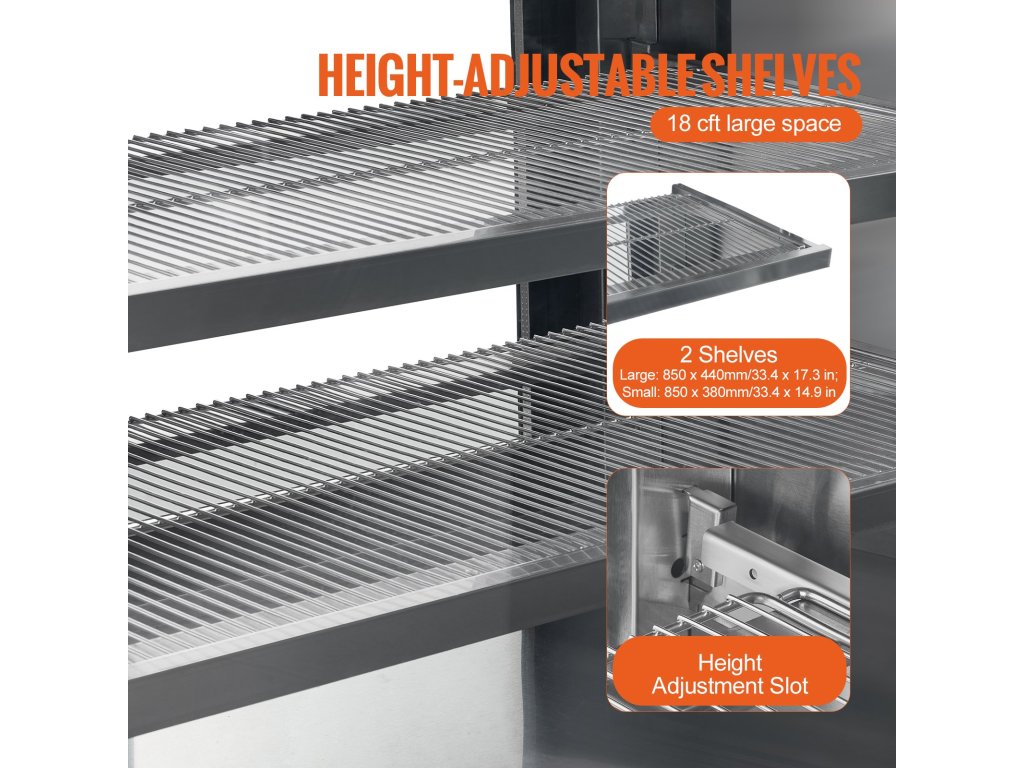 HEIGHT-ADJUSTABLE SHELVES

18 cft large space

2 Shelves
Large: 850 x 440mm/33.4 x 17.3 in;
Small: 850 x 380mm/33.4 x 14.9 in

Height
Adjustment Slot