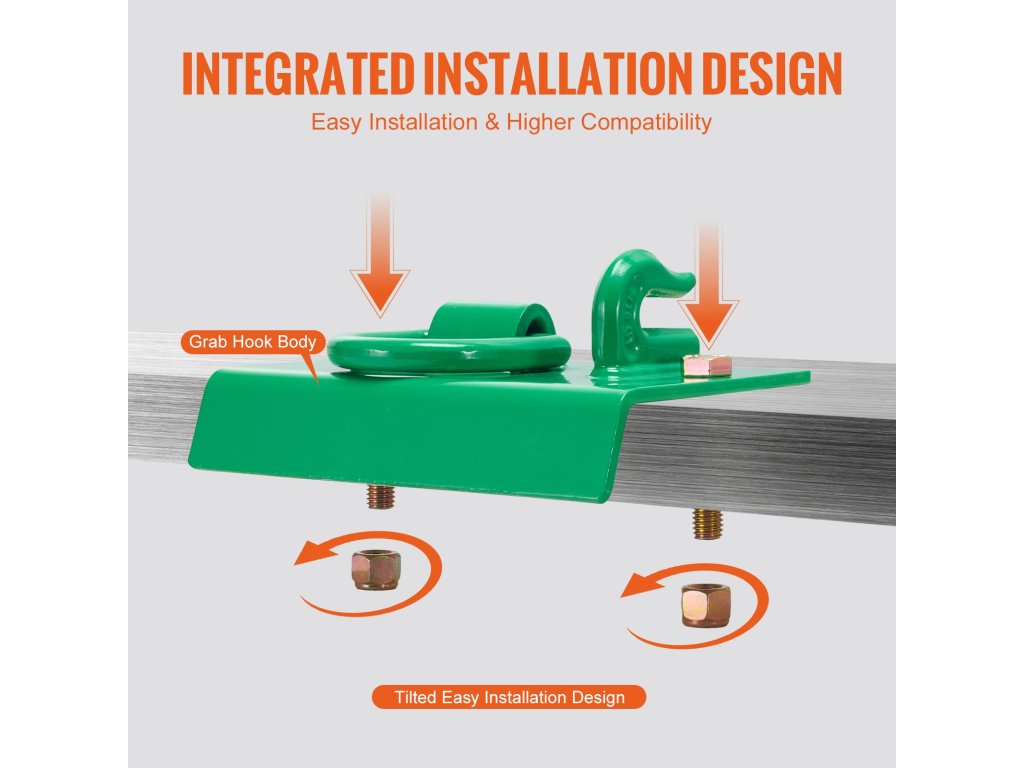 INTEGRATED INSTALLATION DESIGN

Easy Installation & Higher Compatibility

Grab Hook Body

Tilted Easy Installation Design