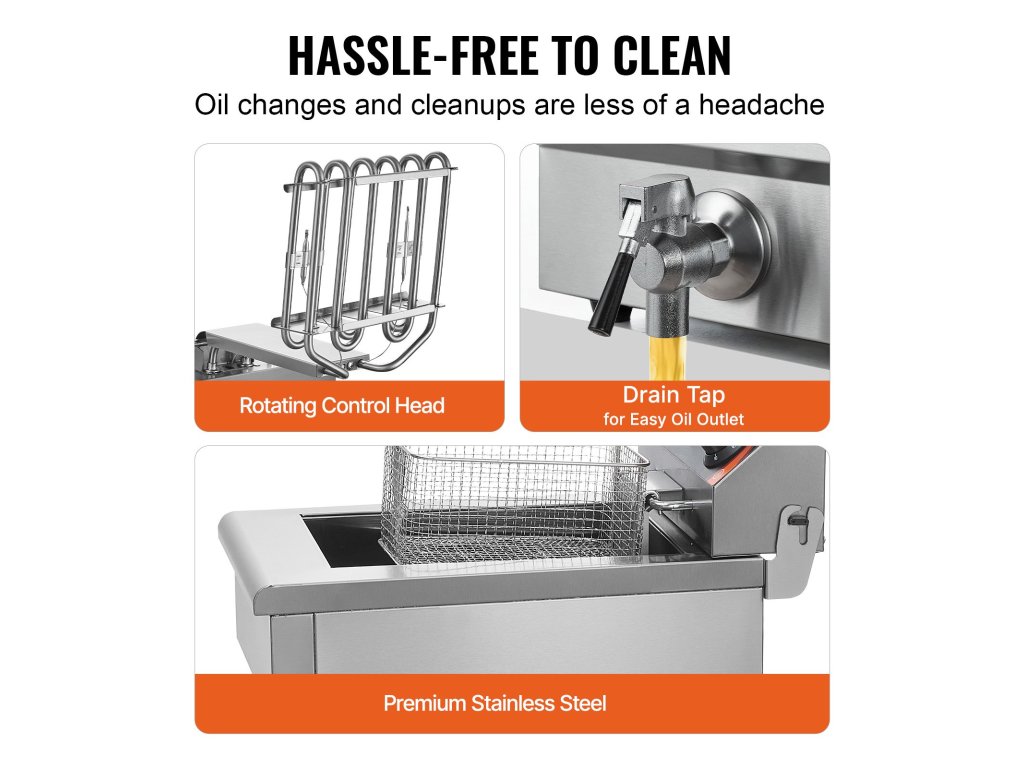 HASSLE-FREE TO CLEAN
Oil changes and cleanups are less of a headache

Rotating Control Head

Drain Tap
for Easy Oil Outlet

Premium Stainless Steel