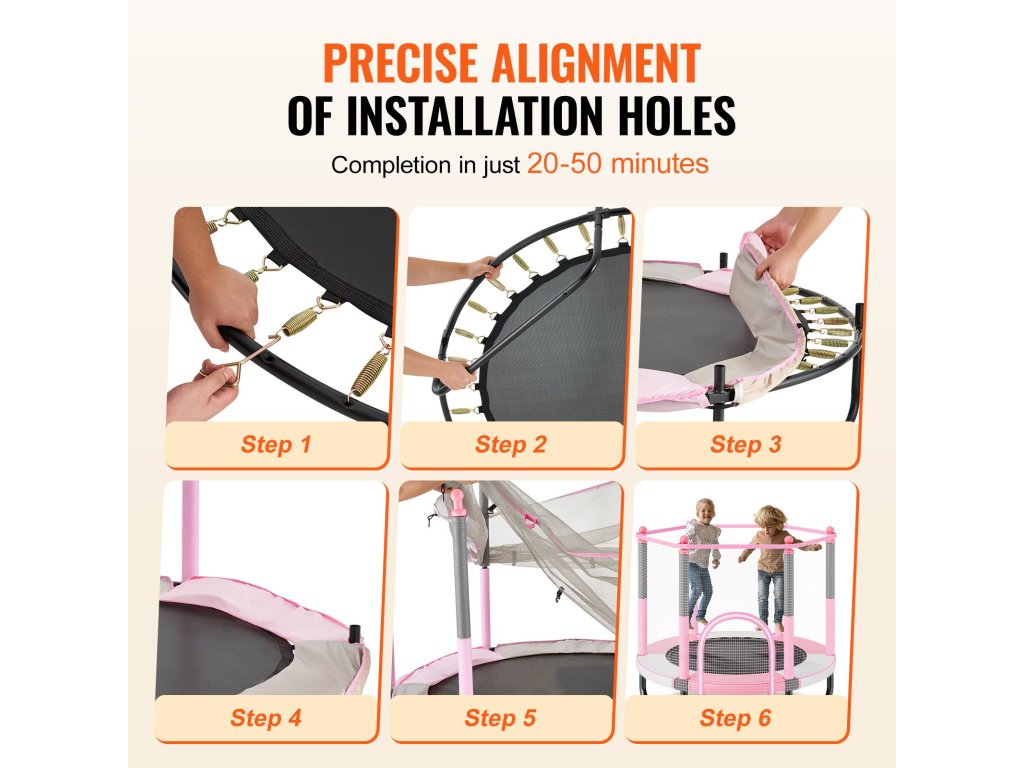 PRECISE ALIGNMENT
OF INSTALLATION HOLES
Completion in just 20-50 minutes

Step 1

Step 2

Step 3

Step 4

Step 5

Step 6