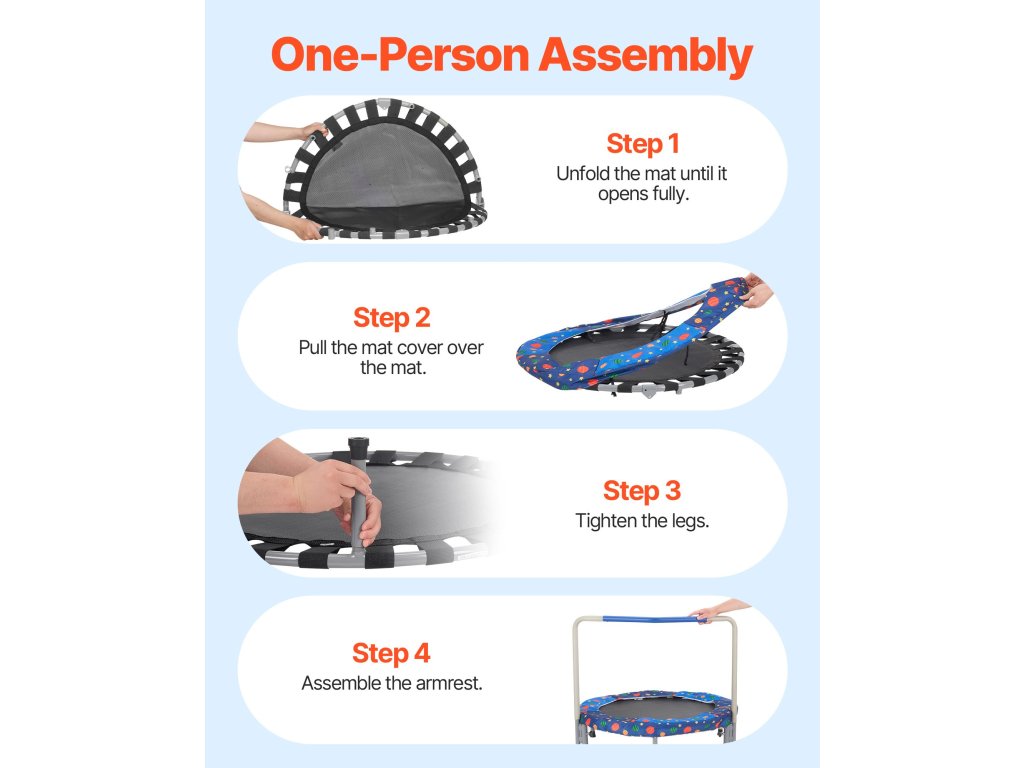 One-Person Assembly

Step 1
Unfold the mat until it opens fully.

Step 2
Pull the mat cover over the mat.

Step 3
Tighten the legs.

Step 4
Assemble the armrest.