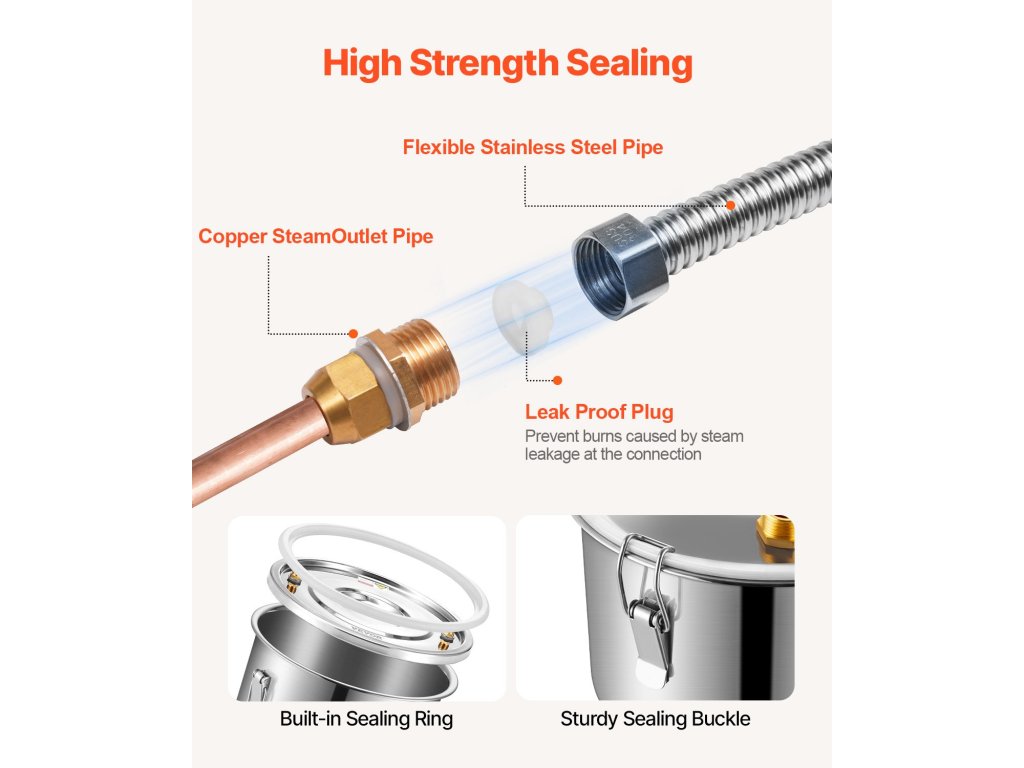 High Strength Sealing

Flexible Stainless Steel Pipe

Copper SteamOutlet Pipe

Leak Proof Plug
Prevent burns caused by steam leakage at the connection

Built-in Sealing Ring

Sturdy Sealing Buckle