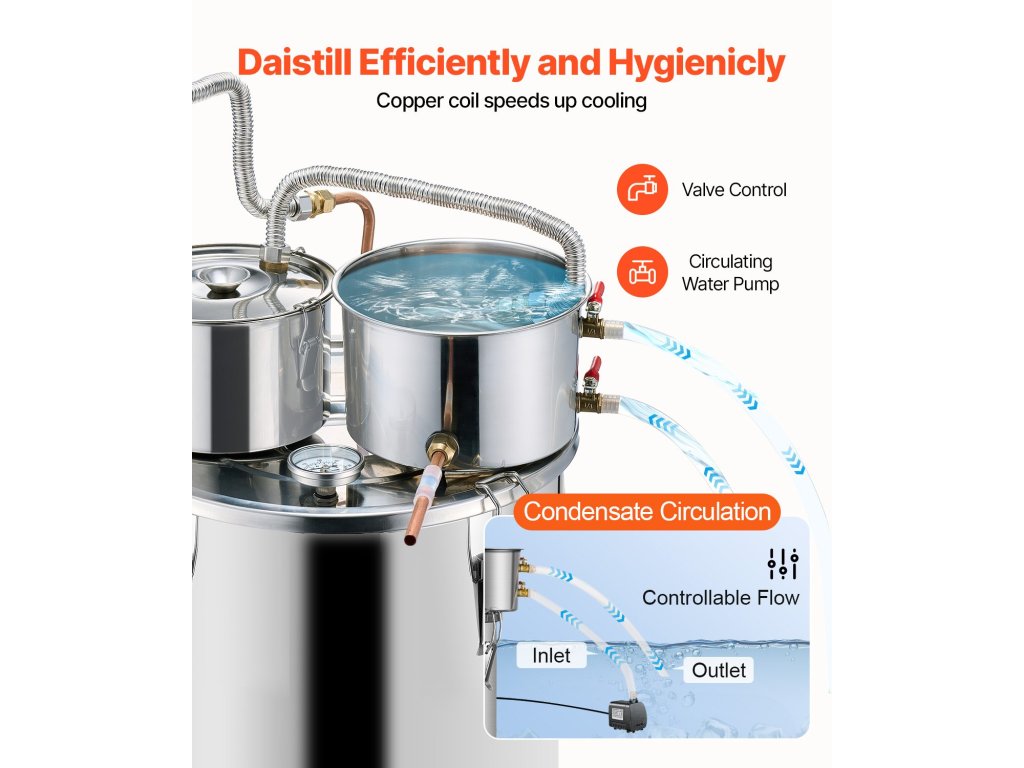 Daistill Efficiently and Hygienicly

Copper coil speeds up cooling

Valve Control

Circulating Water Pump

Condensate Circulation

Controllable Flow

Inlet

Outlet