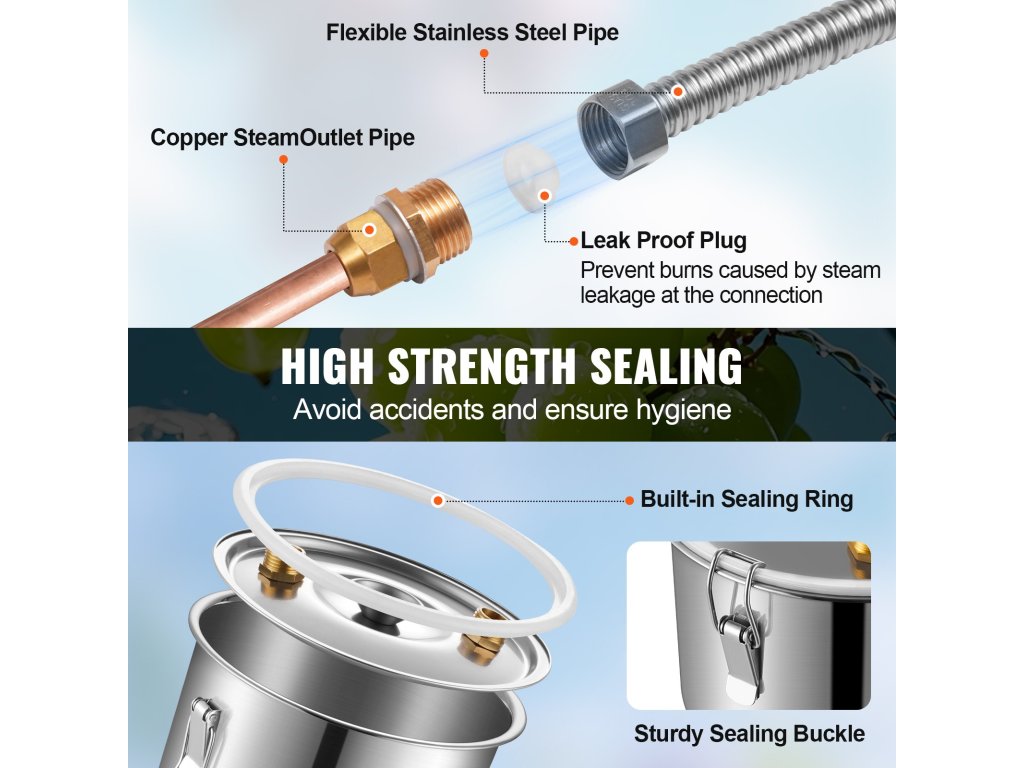 Flexible Stainless Steel Pipe

Copper SteamOutlet Pipe

Leak Proof Plug
Prevent burns caused by steam leakage at the connection

HIGH STRENGTH SEALING
Avoid accidents and ensure hygiene

Built-in Sealing Ring

Sturdy Sealing Buckle