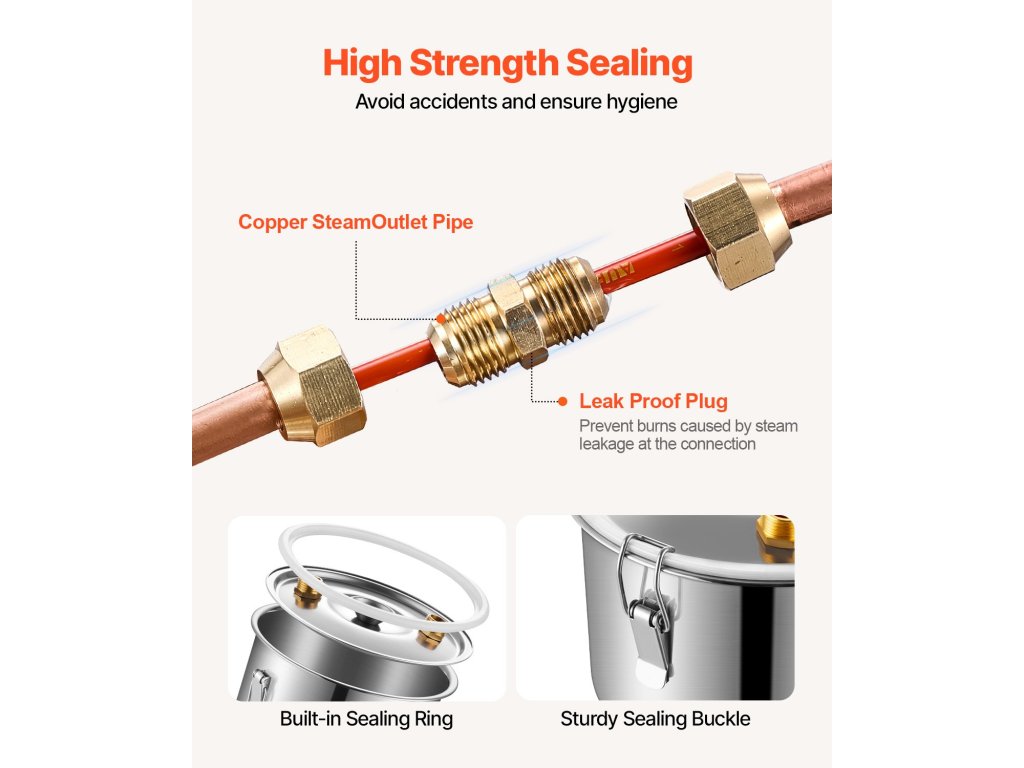 High Strength Sealing

Avoid accidents and ensure hygiene

Copper SteamOutlet Pipe

Leak Proof Plug

Prevent burns caused by steam leakage at the connection

Built-in Sealing Ring

Sturdy Sealing Buckle