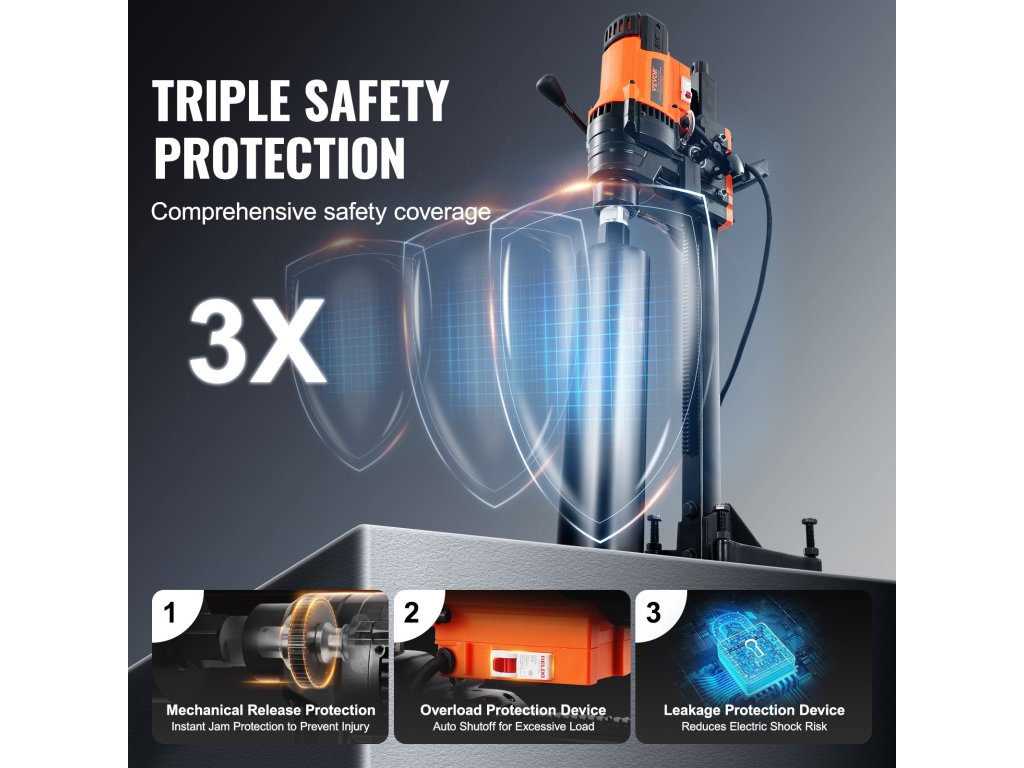 TRIPLE SAFETY PROTECTION

Comprehensive safety coverage

3X

VEVOR

1

Mechanical Release Protection
Instant Jam Protection to Prevent Injury

2

DELIXI

Overload Protection Device
Auto Shutoff for Excessive Load

3

Leakage Protection Device
Reduces Electric Shock Risk