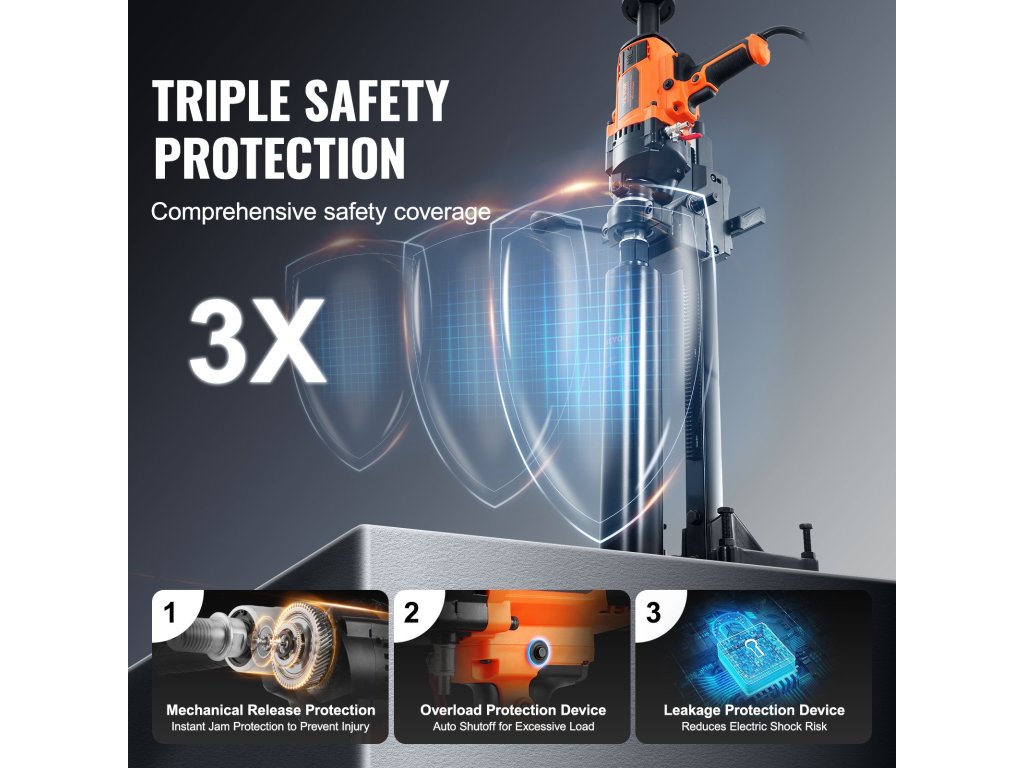 TRIPLE SAFETY PROTECTION

Comprehensive safety coverage

3X

1

Mechanical Release Protection
Instant Jam Protection to Prevent Injury

2

Overload Protection Device
Auto Shutoff for Excessive Load

3

Leakage Protection Device
Reduces Electric Shock Risk