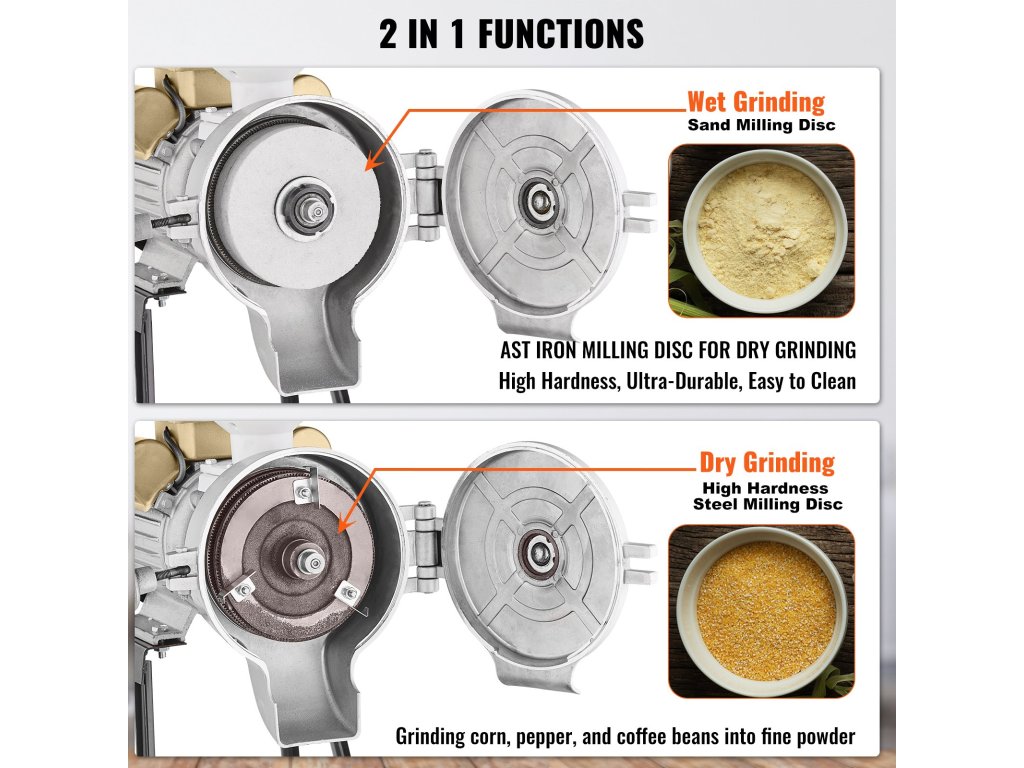 2 IN 1 FUNCTIONS

Wet Grinding
Sand Milling Disc

AST IRON MILLING DISC FOR DRY GRINDING
High Hardness, Ultra-Durable, Easy to Clean

Dry Grinding
High Hardness
Steel Milling Disc

Grinding corn, pepper, and coffee beans into fine powder