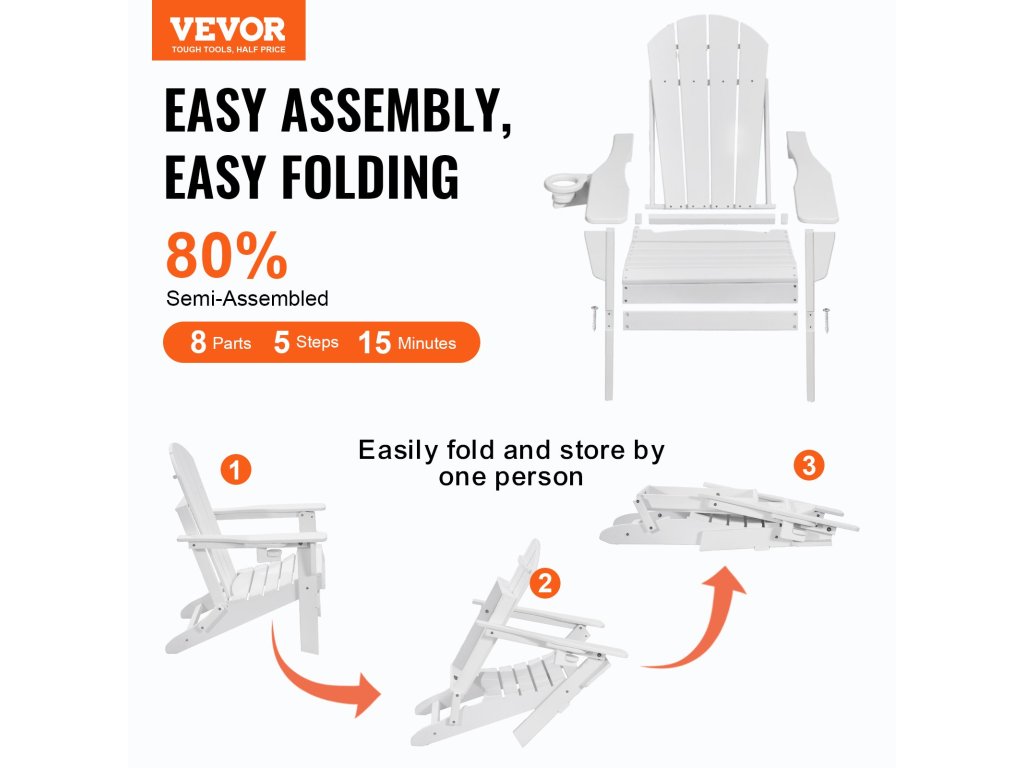 VEVOR
TOUGH TOOLS, HALF PRICE

EASY ASSEMBLY, EASY FOLDING

80%
Semi-Assembled

8 Parts 5 Steps 15 Minutes

Easily fold and store by one person

1

2

3