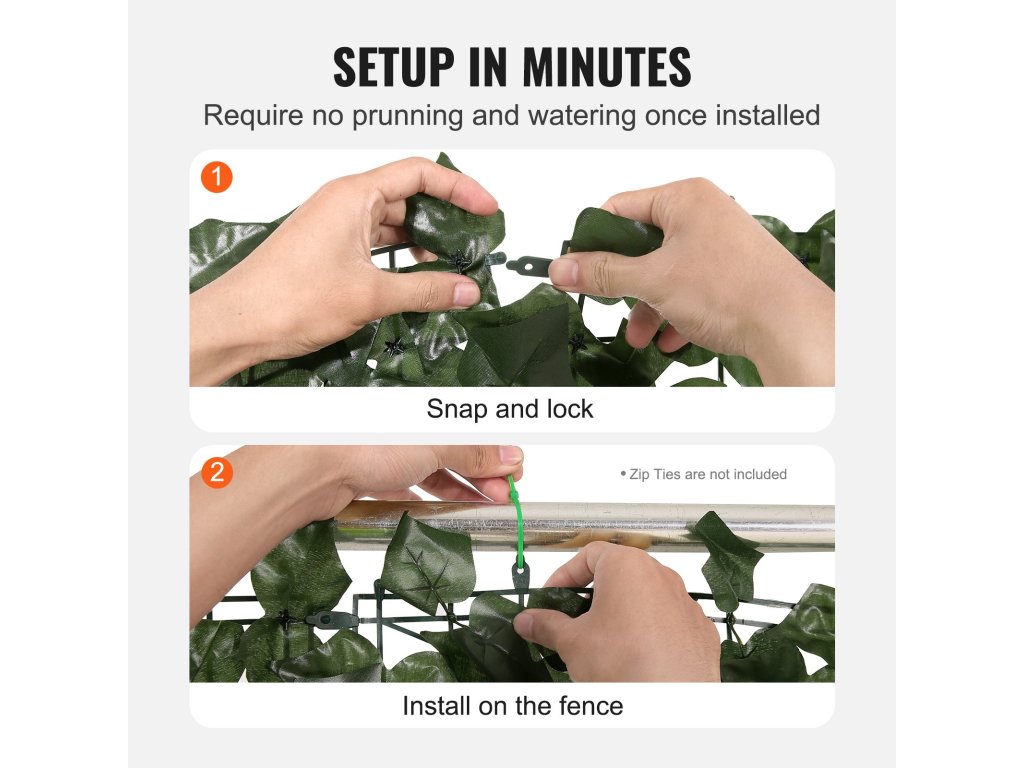 SETUP IN MINUTES
Require no prunning and watering once installed

1

Snap and lock

2

• Zip Ties are not included

Install on the fence