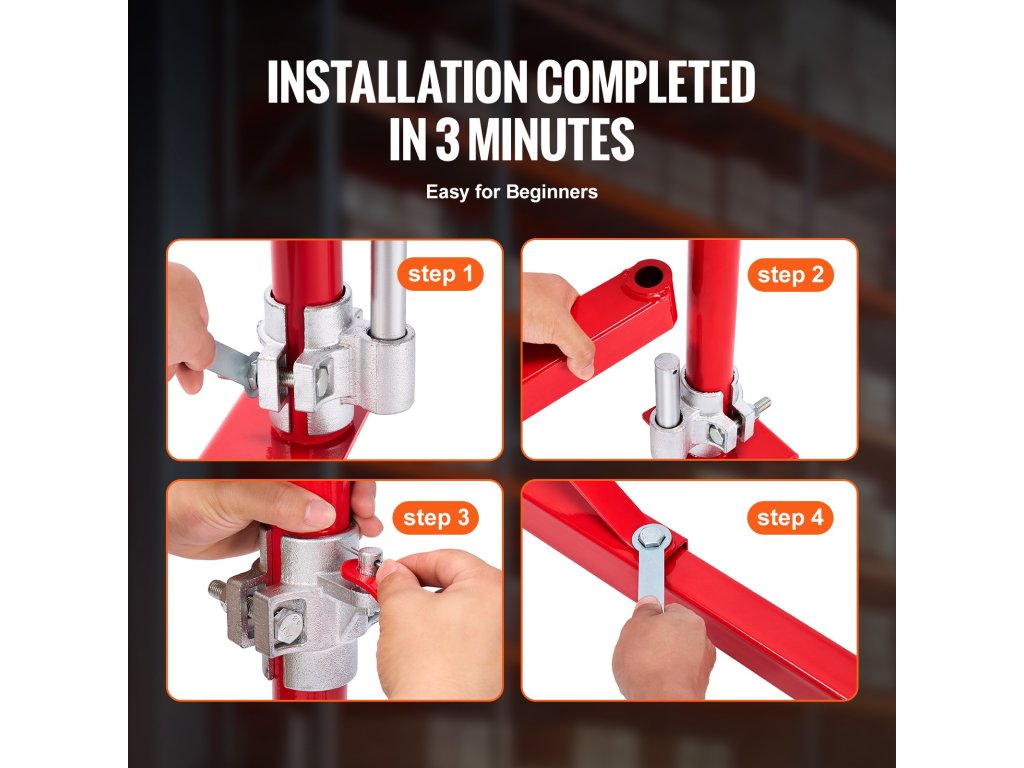 INSTALLATION COMPLETED IN 3 MINUTES

Easy for Beginners

step 1

step 2

step 3

step 4