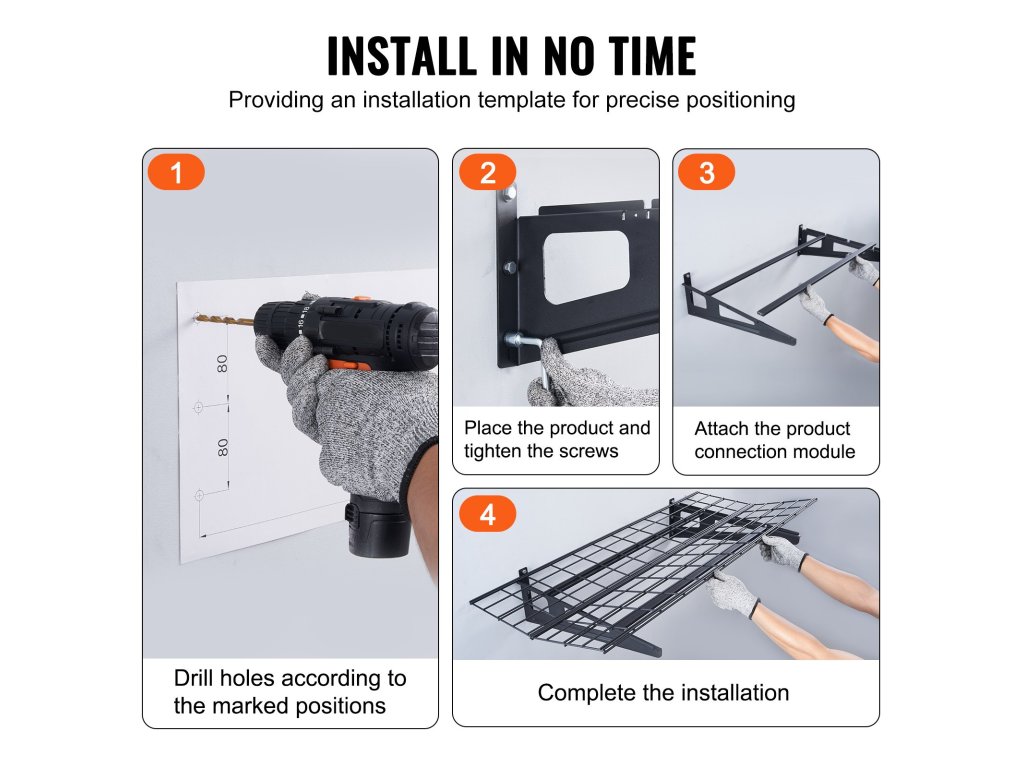 INSTALL IN NO TIME
Providing an installation template for precise positioning

1

80

80

Drill holes according to the marked positions

2

Place the product and tighten the screws

3

Attach the product connection module

4

Complete the installation