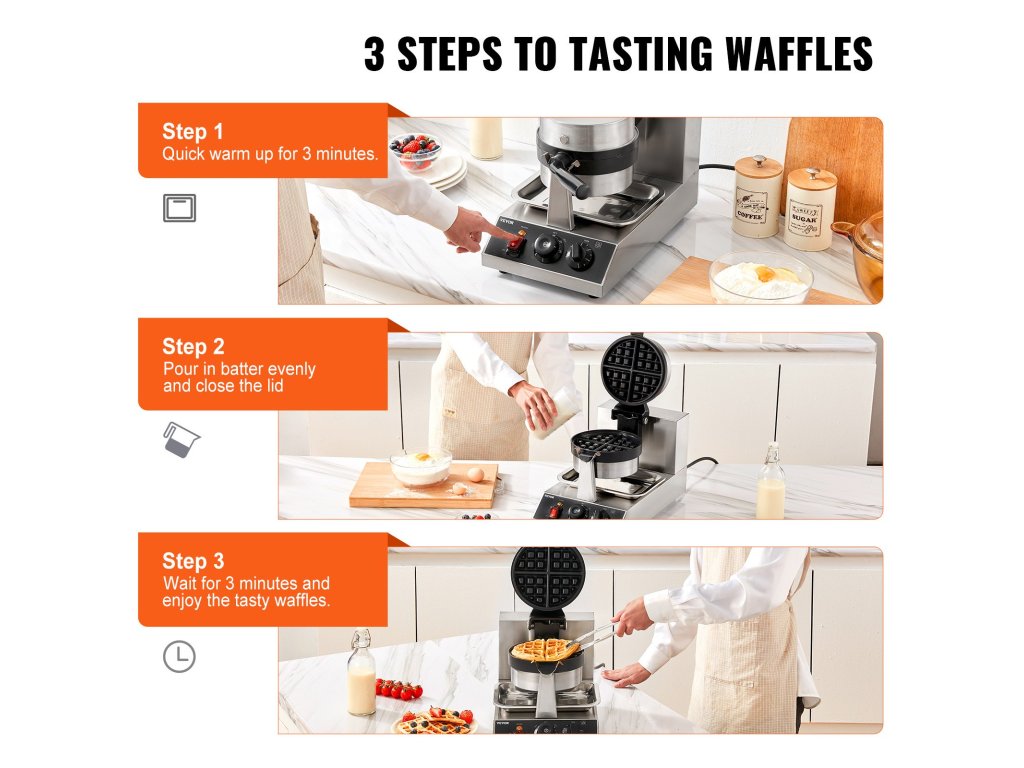 3 STEPS TO TASTING WAFFLES

Step 1
Quick warm up for 3 minutes.

VEVOR

COFFEE

SUGAR

Step 2
Pour in batter evenly and close the lid

Step 3
Wait for 3 minutes and enjoy the tasty waffles.

VEVOR