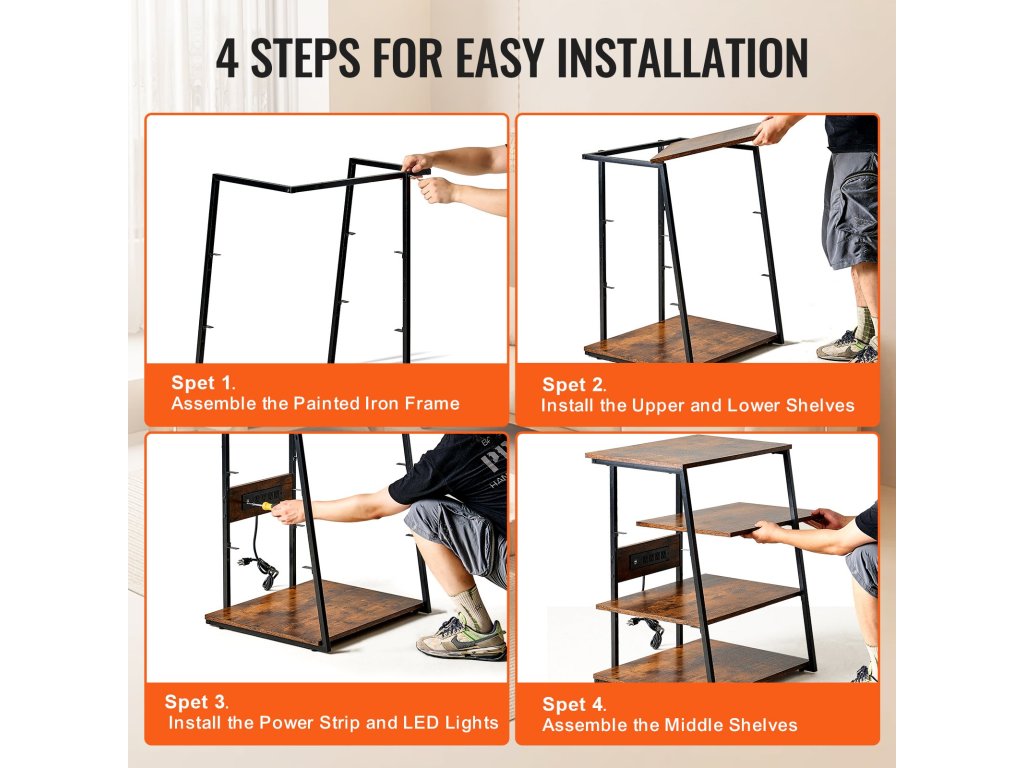 4 STEPS FOR EASY INSTALLATION

Spet 1.
Assemble the Painted Iron Frame

Spet 2.
Install the Upper and Lower Shelves

Spet 3.
Install the Power Strip and LED Lights

Spet 4.
Assemble the Middle Shelves