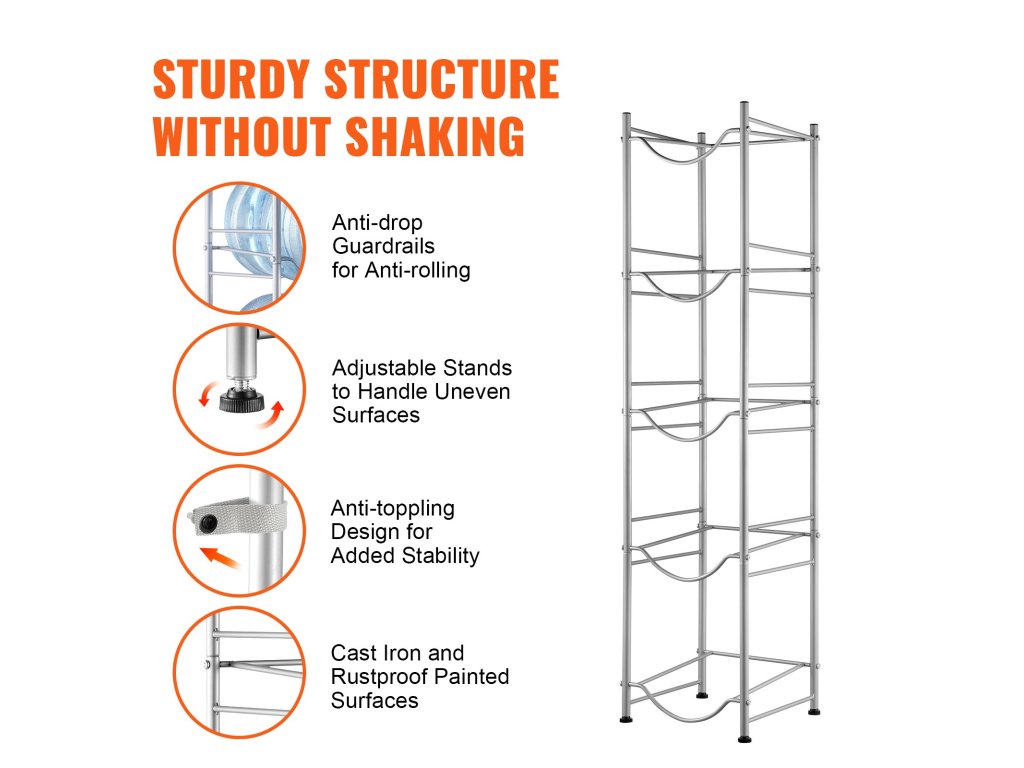 STURDY STRUCTURE WITHOUT SHAKING

Anti-drop Guardrails for Anti-rolling

Adjustable Stands to Handle Uneven Surfaces

Anti-toppling Design for Added Stability

Cast Iron and Rustproof Painted Surfaces