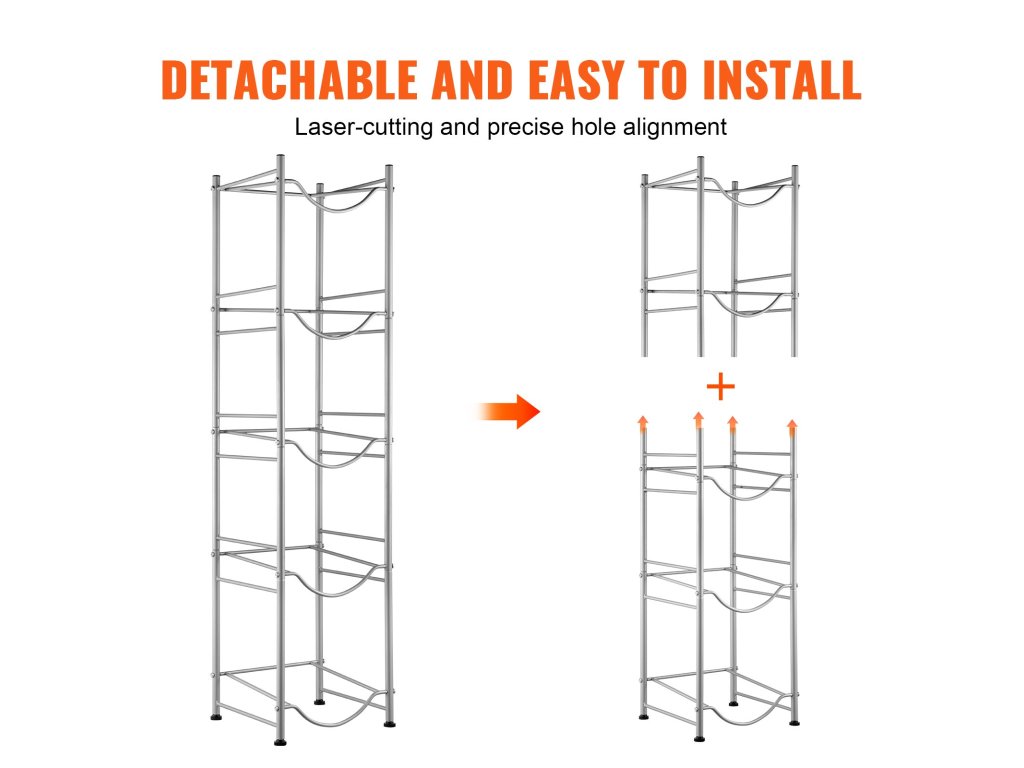 DETACHABLE AND EASY TO INSTALL

Laser-cutting and precise hole alignment

+