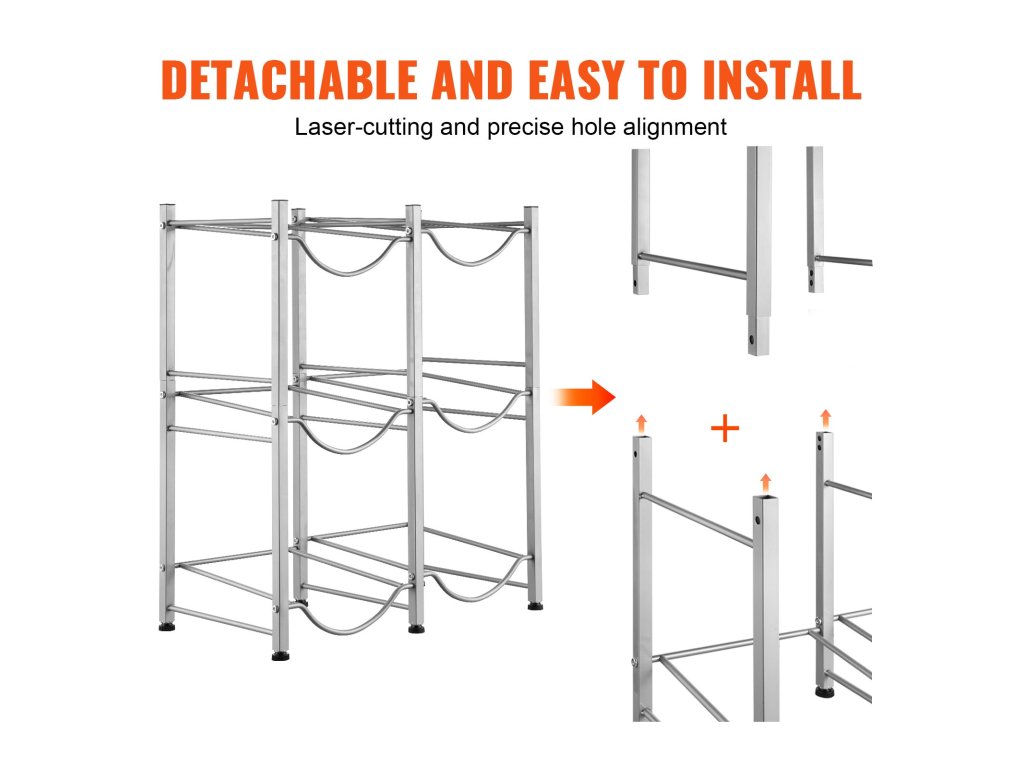 DETACHABLE AND EASY TO INSTALL
Laser-cutting and precise hole alignment

+