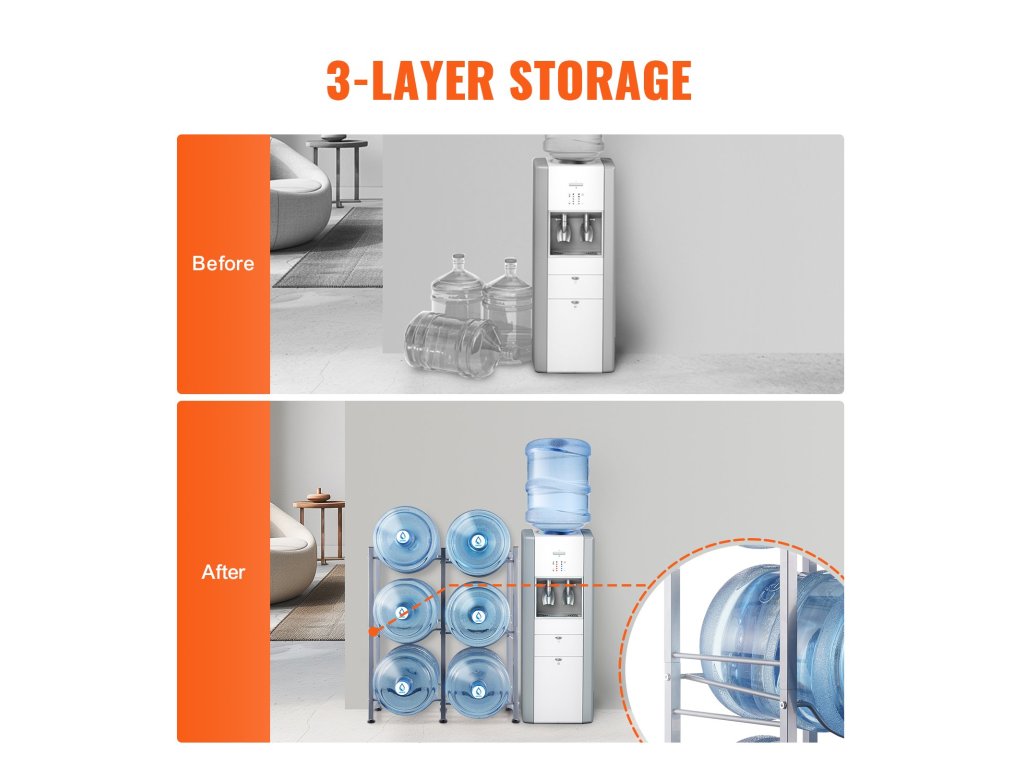 3-LAYER STORAGE

Before

After