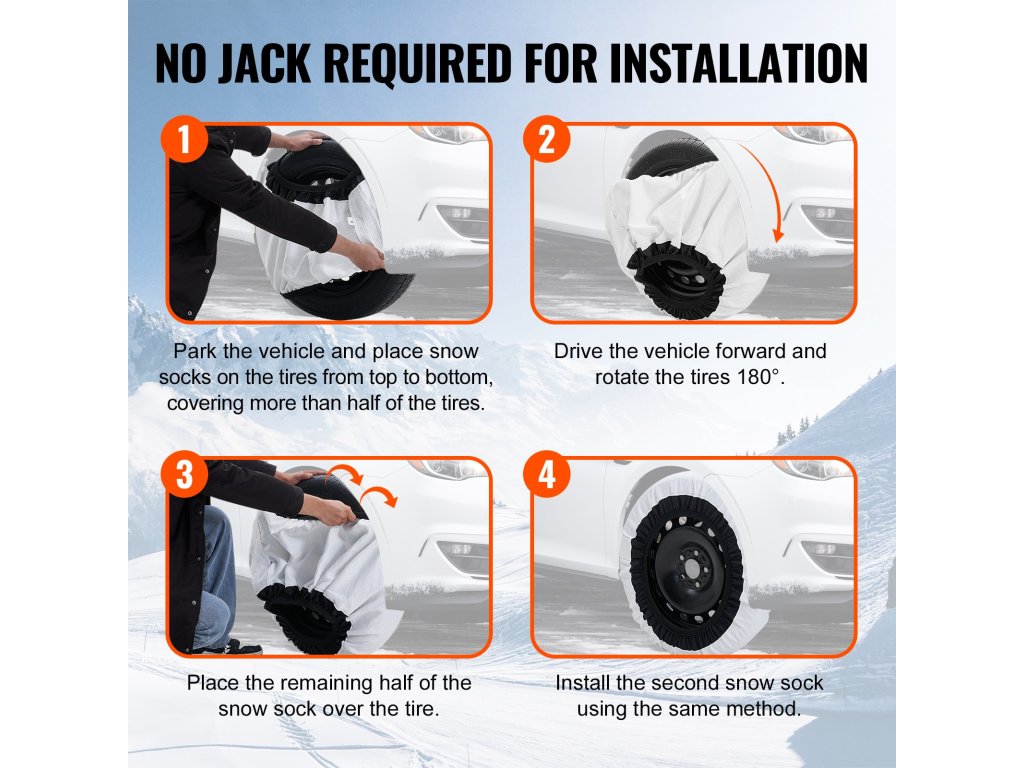 NO JACK REQUIRED FOR INSTALLATION

1

Park the vehicle and place snow socks on the tires from top to bottom, covering more than half of the tires.

2

Drive the vehicle forward and rotate the tires 180°.

3

Place the remaining half of the snow sock over the tire.

4

Install the second snow sock using the same method.