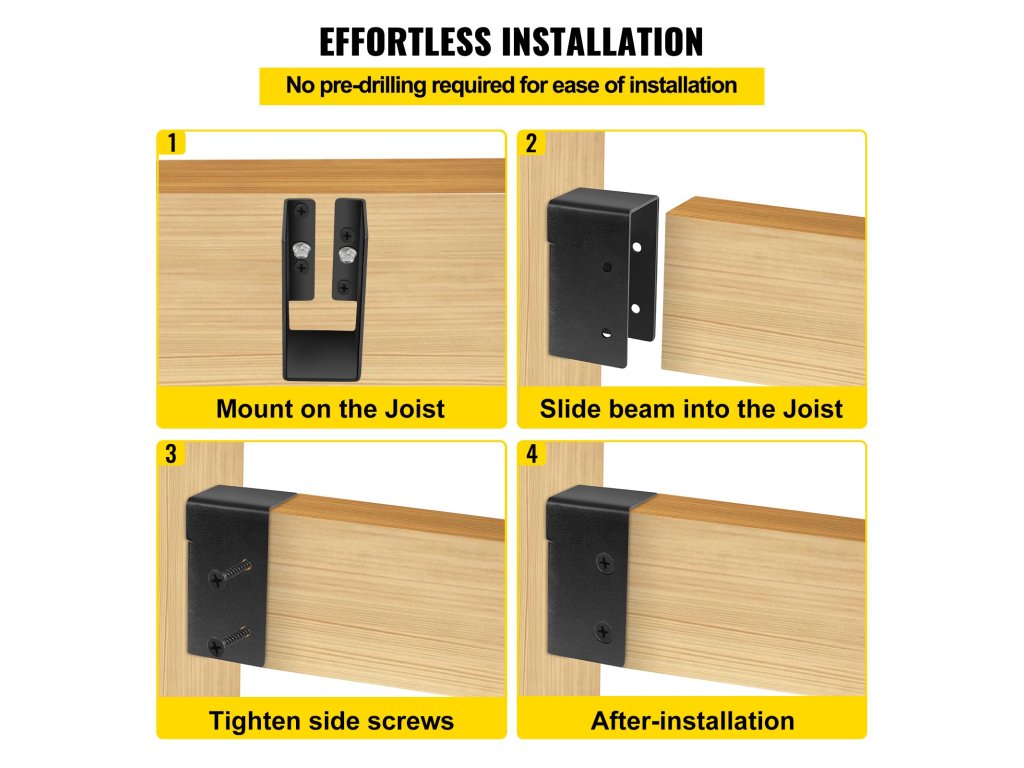 EFFORTLESS INSTALLATION

No pre-drilling required for ease of installation

1

Mount on the Joist

2

Slide beam into the Joist

3

Tighten side screws

4

After-installation