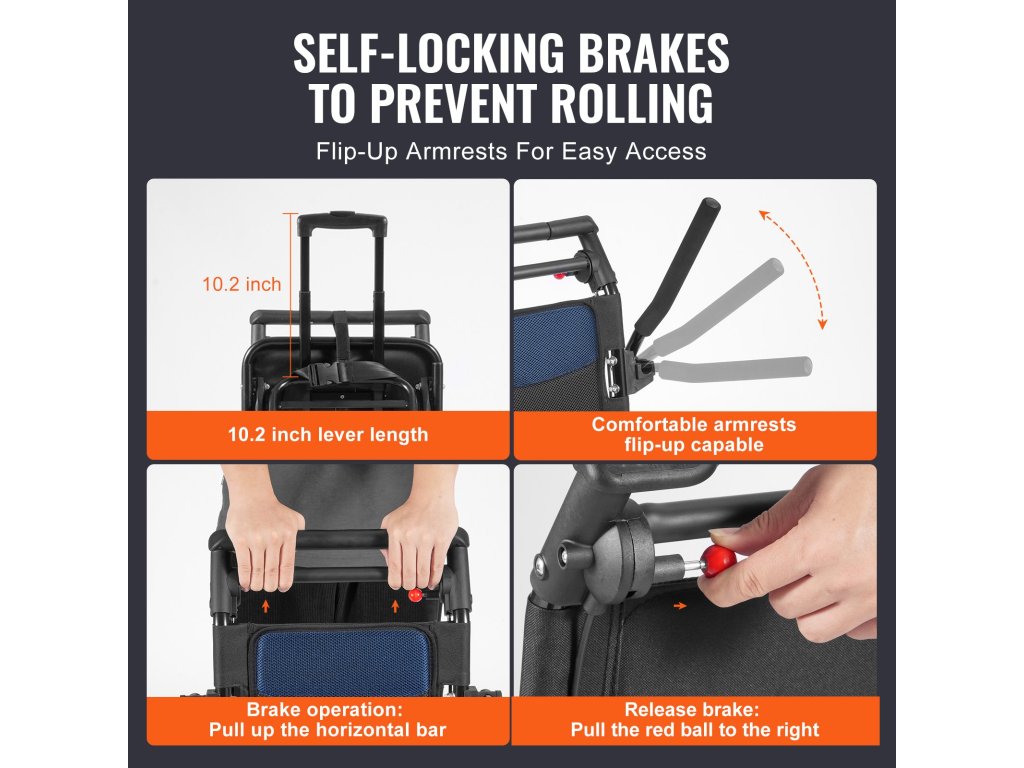 SELF-LOCKING BRAKES TO PREVENT ROLLING

Flip-Up Armrests For Easy Access

10.2 inch

10.2 inch lever length

Comfortable armrests flip-up capable

Brake operation: Pull up the horizontal bar

Release brake: Pull the red ball to the right