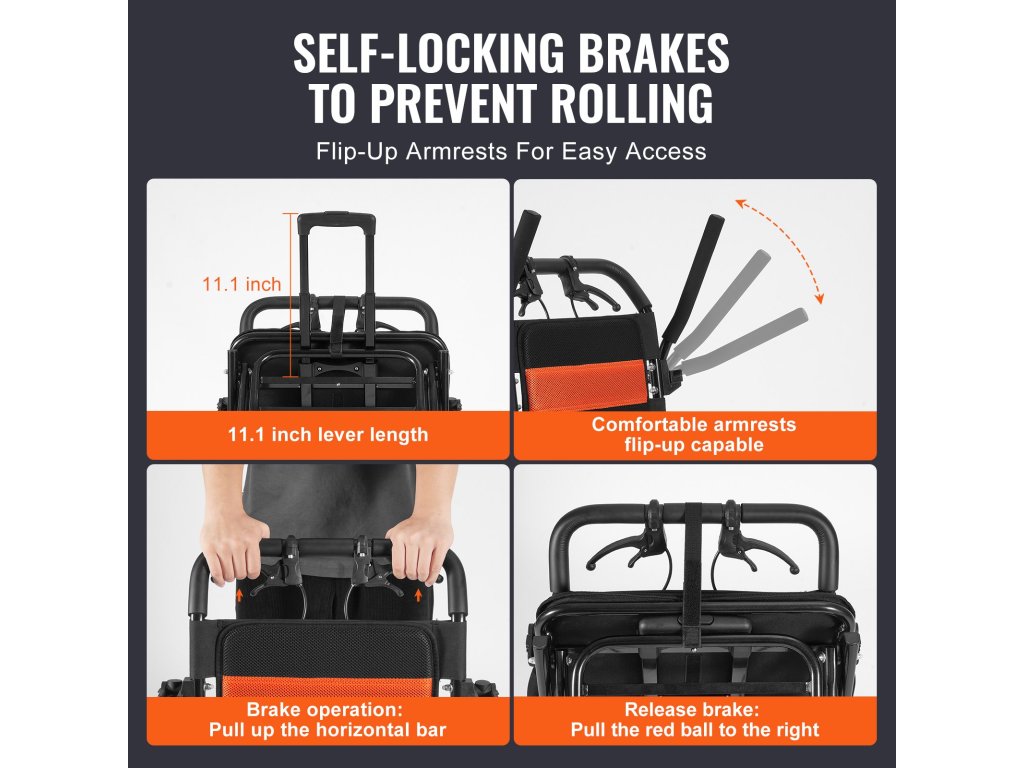 SELF-LOCKING BRAKES TO PREVENT ROLLING

Flip-Up Armrests For Easy Access

11.1 inch

11.1 inch lever length

Comfortable armrests flip-up capable

Brake operation: Pull up the horizontal bar

Release brake: Pull the red ball to the right