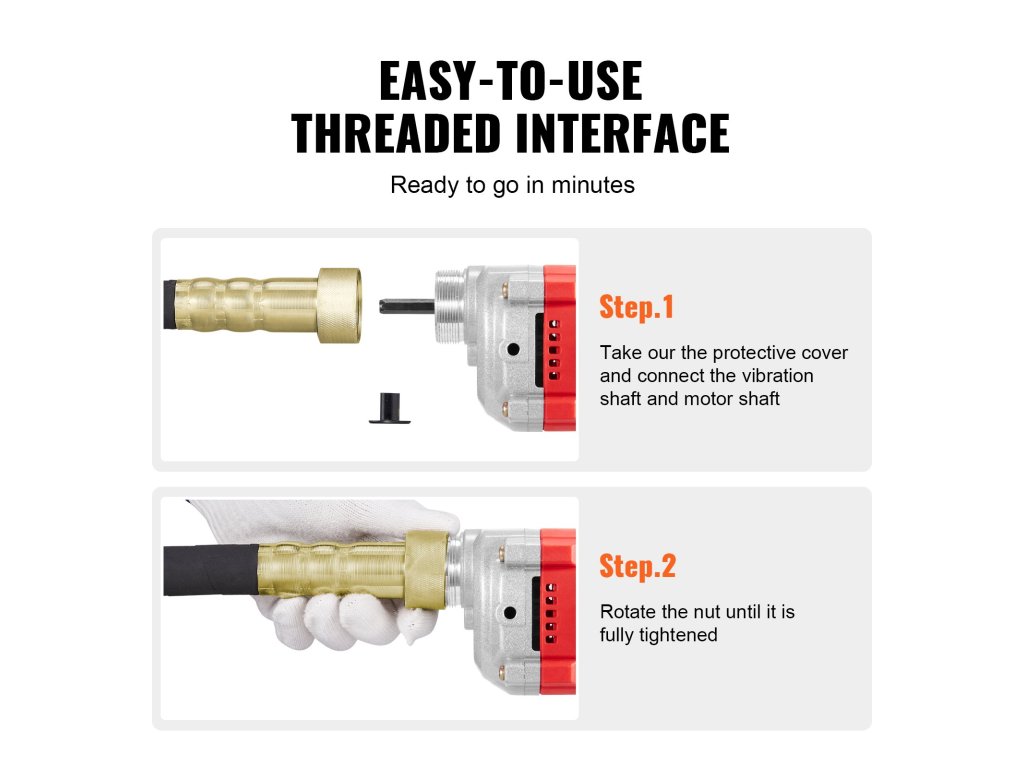 EASY-TO-USE
THREADED INTERFACE

Ready to go in minutes

Step.1

Take our the protective cover and connect the vibration shaft and motor shaft

Step.2

Rotate the nut until it is fully tightened