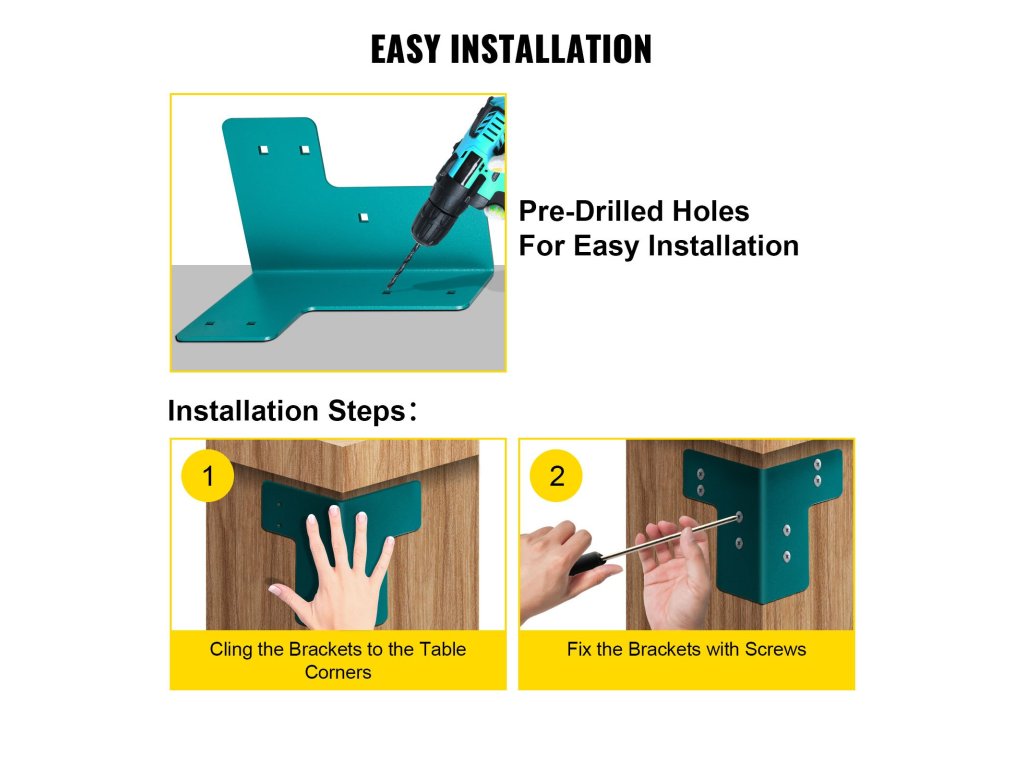 EASY INSTALLATION

Pre-Drilled Holes
For Easy Installation

Installation Steps:

1

Cling the Brackets to the Table Corners

2

Fix the Brackets with Screws