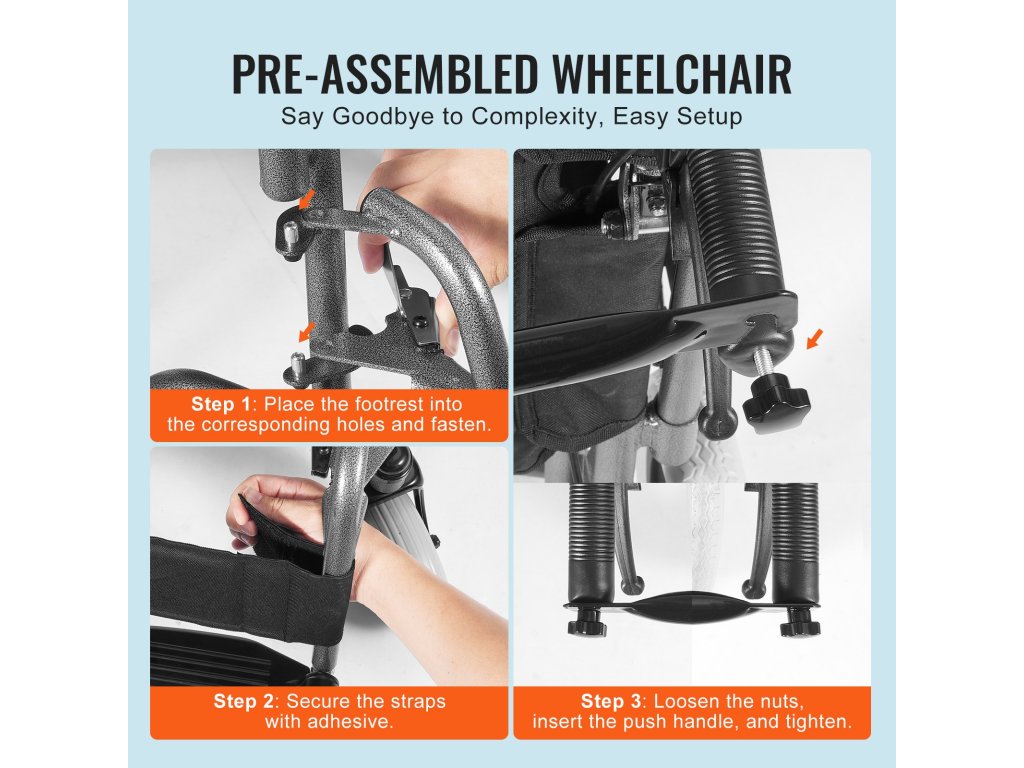 PRE-ASSEMBLED WHEELCHAIR
Say Goodbye to Complexity, Easy Setup

Step 1: Place the footrest into the corresponding holes and fasten.

Step 2: Secure the straps with adhesive.

Step 3: Loosen the nuts, insert the push handle, and tighten.