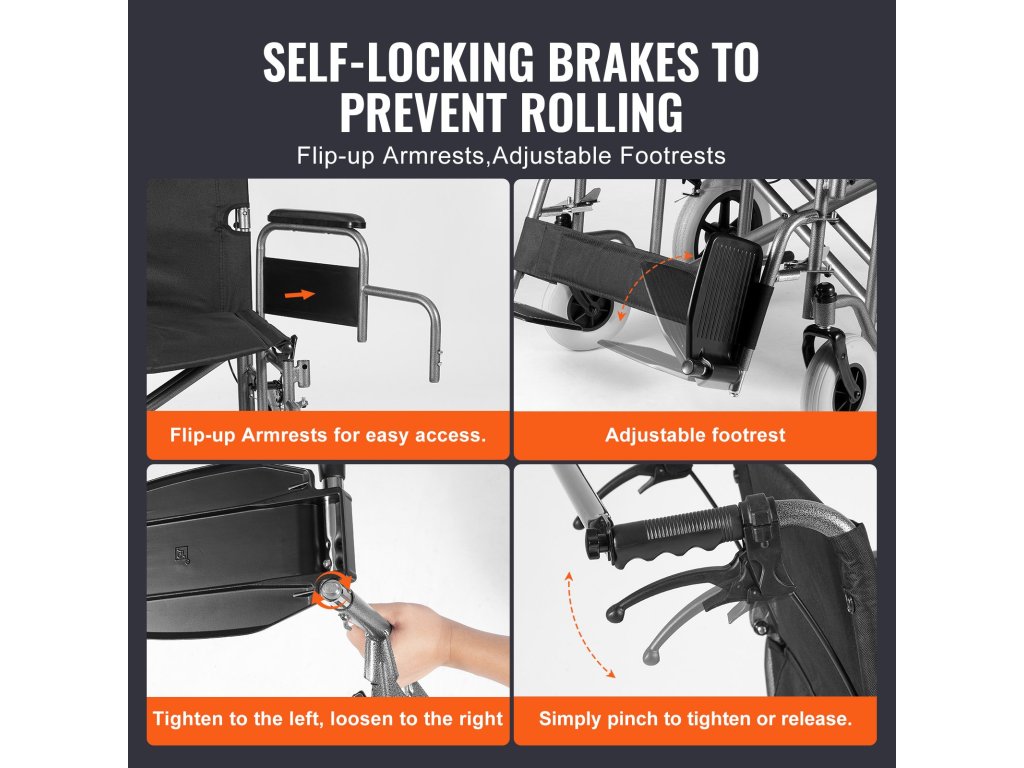 SELF-LOCKING BRAKES TO PREVENT ROLLING

Flip-up Armrests,Adjustable Footrests

Flip-up Armrests for easy access.

Adjustable footrest

Tighten to the left, loosen to the right

Simply pinch to tighten or release.