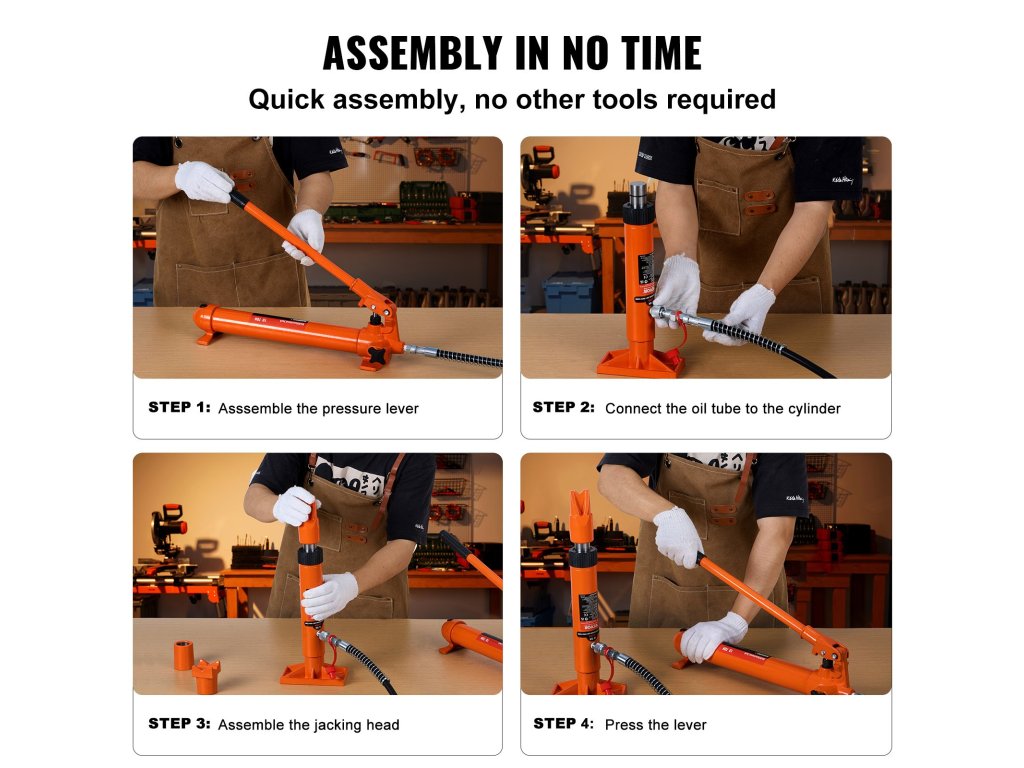 ASSEMBLY IN NO TIME

Quick assembly, no other tools required

STEP 1: Asssemble the pressure lever

STEP 2: Connect the oil tube to the cylinder

STEP 3: Assemble the jacking head

STEP 4: Press the lever