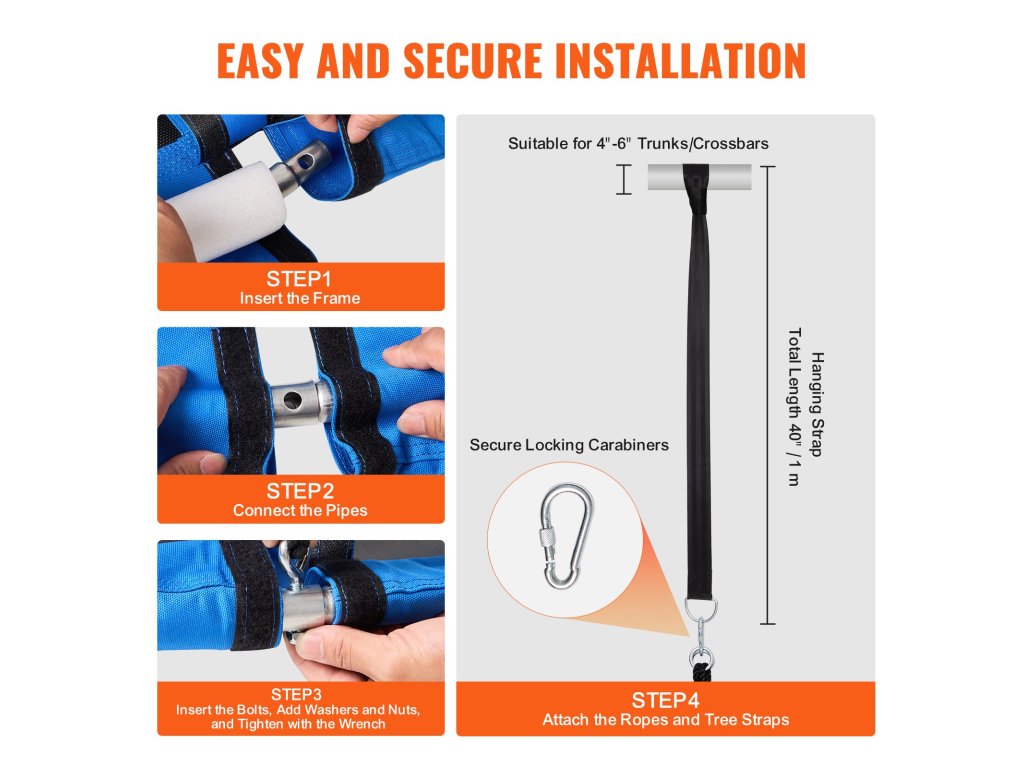 EASY AND SECURE INSTALLATION

STEP1
Insert the Frame

STEP2
Connect the Pipes

STEP3
Insert the Bolts, Add Washers and Nuts, and Tighten with the Wrench

Suitable for 4"-6" Trunks/Crossbars

Hanging Strap
Total Length 40" / 1 m

Secure Locking Carabiners

STEP4
Attach the Ropes and Tree Straps