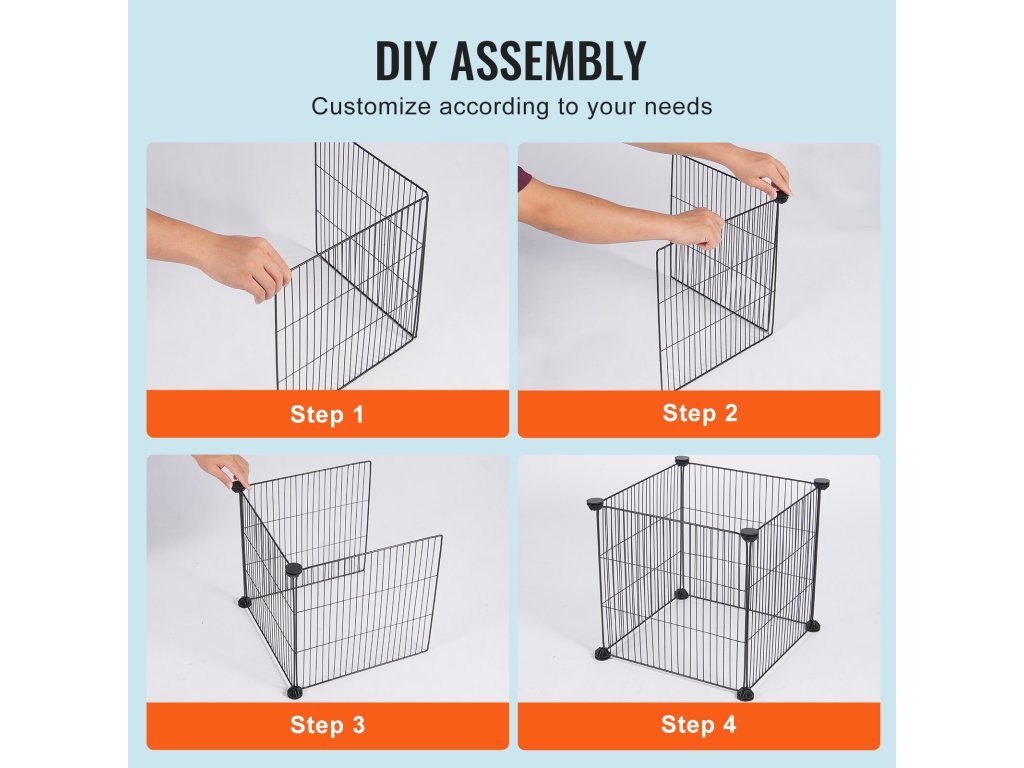 DIY ASSEMBLY
Customize according to your needs

Step 1

Step 2

Step 3

Step 4