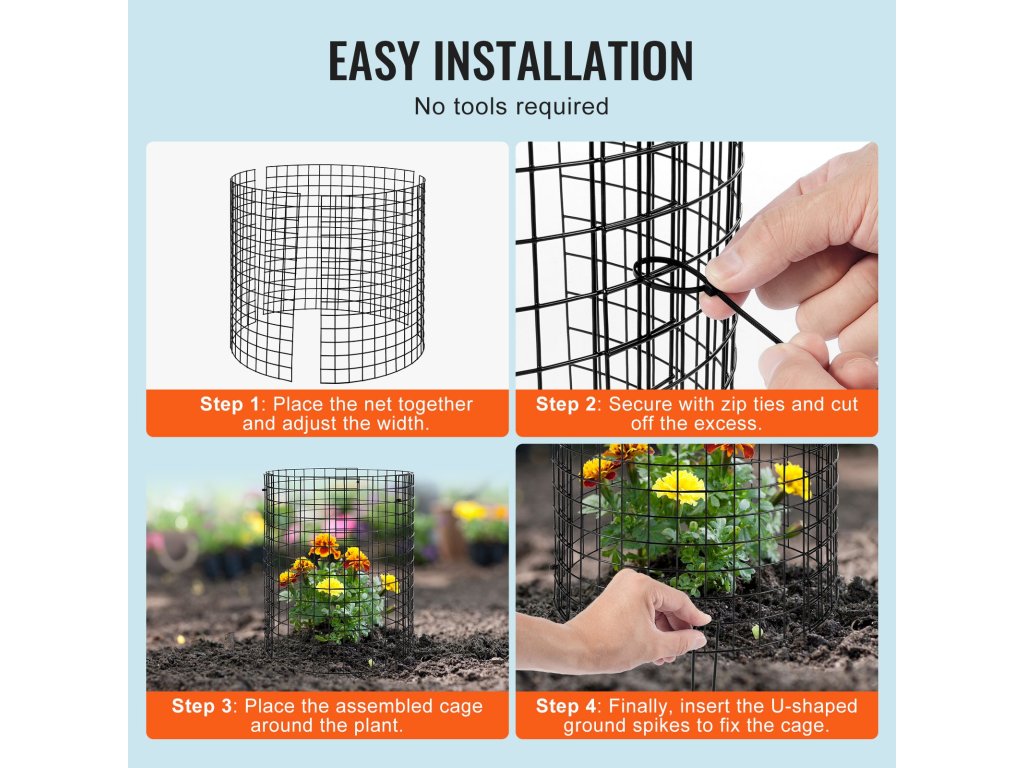 EASY INSTALLATION
No tools required

Step 1: Place the net together and adjust the width.

Step 2: Secure with zip ties and cut off the excess.

Step 3: Place the assembled cage around the plant.

Step 4: Finally, insert the U-shaped ground spikes to fix the cage.