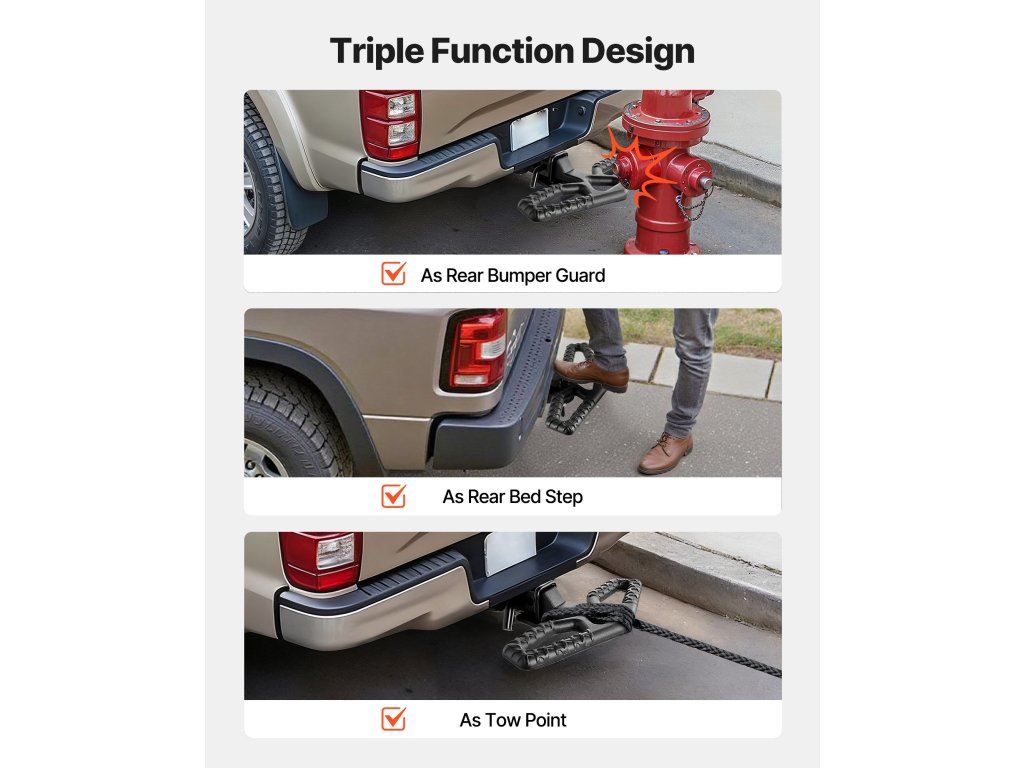 Triple Function Design

As Rear Bumper Guard

As Rear Bed Step

As Tow Point