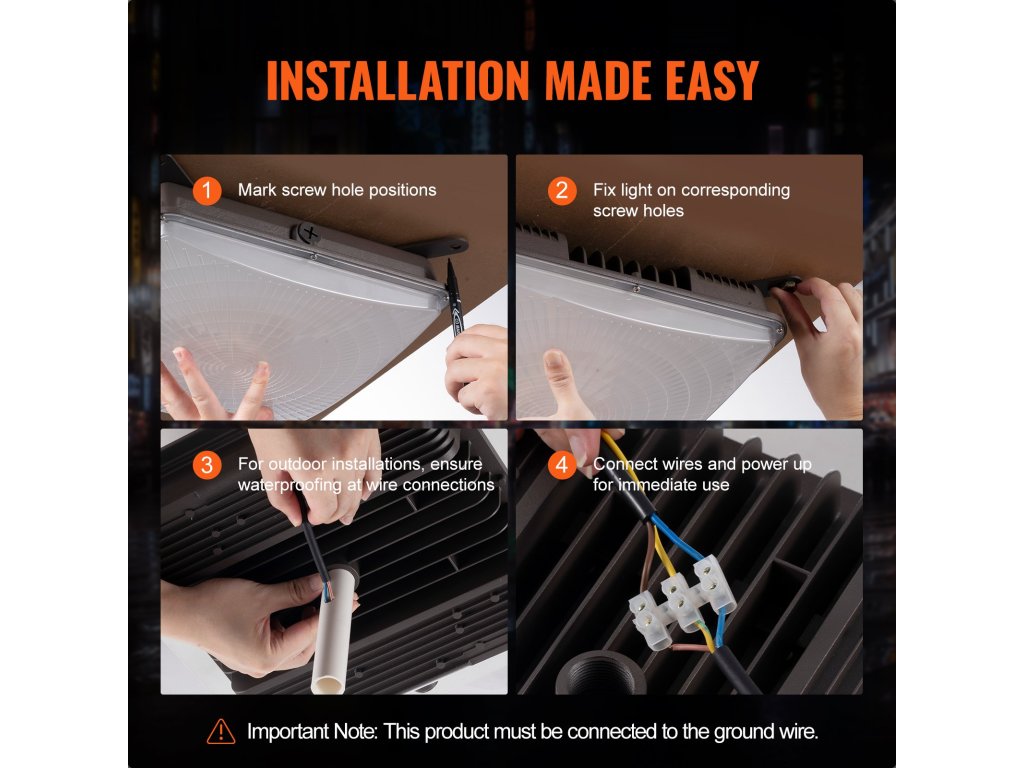 INSTALLATION MADE EASY

1 Mark screw hole positions

2 Fix light on corresponding screw holes

3 For outdoor installations, ensure waterproofing at wire connections

4 Connect wires and power up for immediate use

Important Note: This product must be connected to the ground wire.