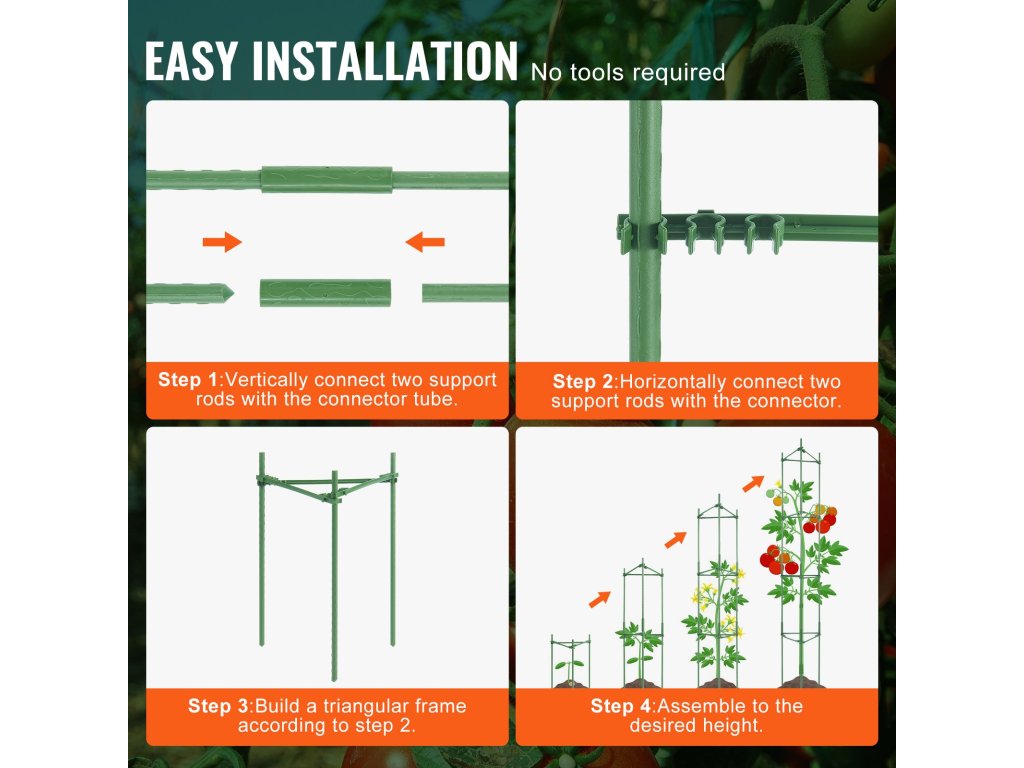 EASY INSTALLATION No tools required

Step 1:Vertically connect two support rods with the connector tube.

Step 2:Horizontally connect two support rods with the connector.

Step 3:Build a triangular frame according to step 2.

Step 4:Assemble to the desired height.