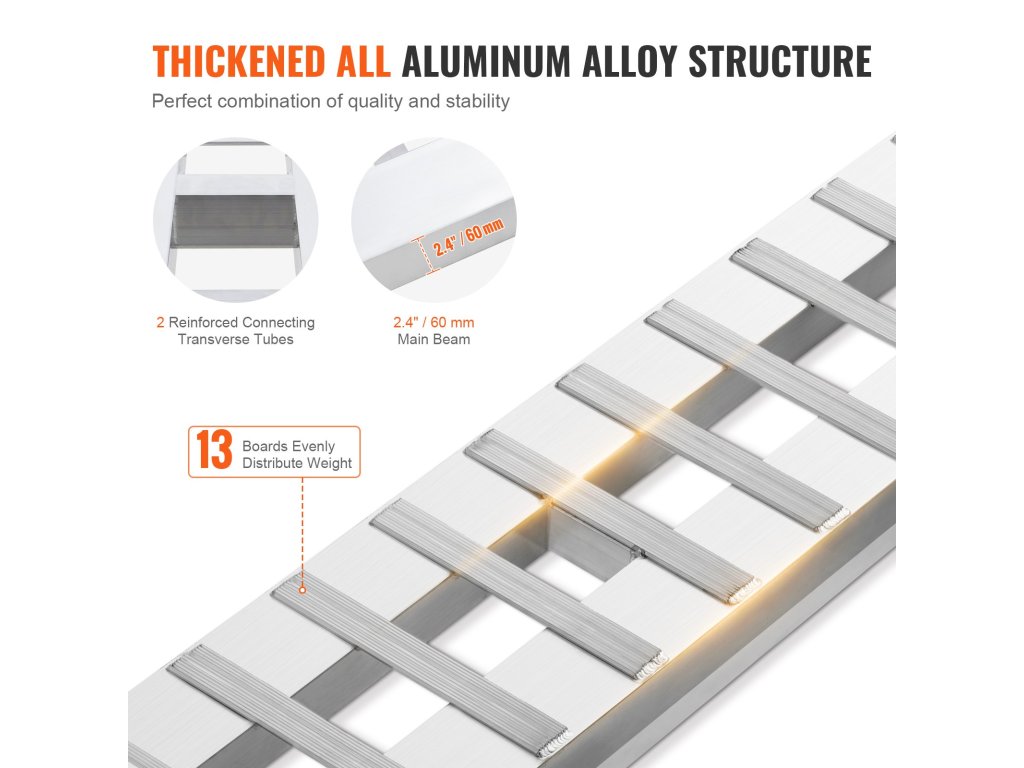 THICKENED ALL ALUMINUM ALLOY STRUCTURE

Perfect combination of quality and stability

2.4" / 60 mm

2 Reinforced Connecting Transverse Tubes

2.4" / 60 mm Main Beam

13 Boards Evenly Distribute Weight