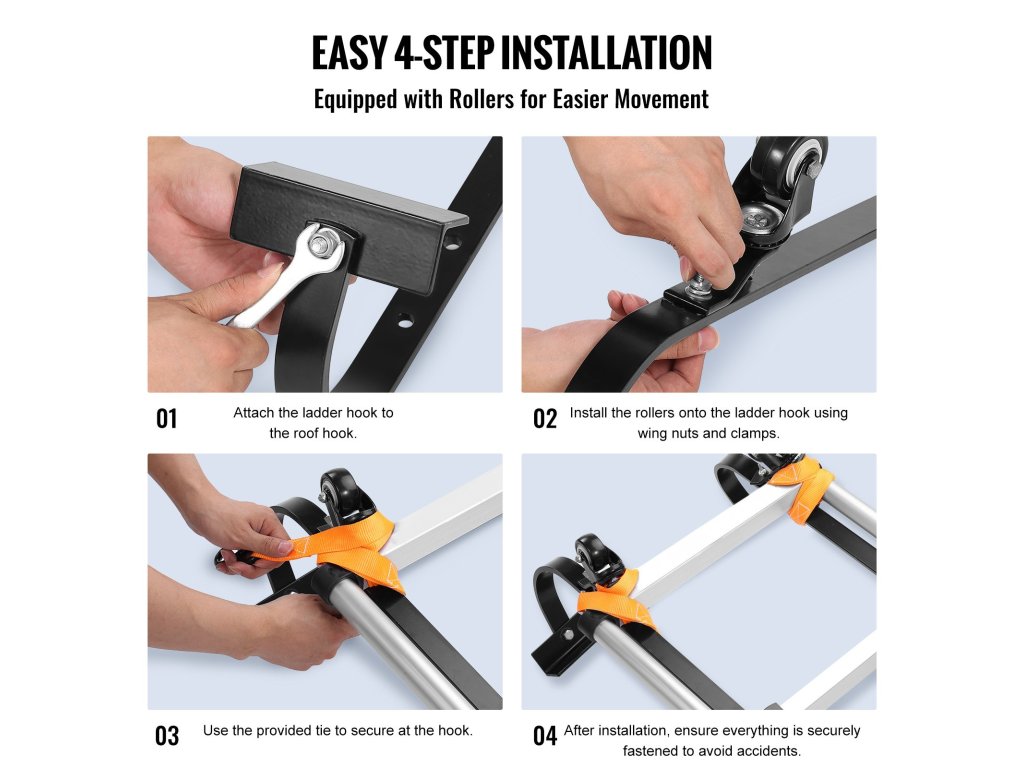 EASY 4-STEP INSTALLATION

Equipped with Rollers for Easier Movement

01 Attach the ladder hook to the roof hook.

02 Install the rollers onto the ladder hook using wing nuts and clamps.

03 Use the provided tie to secure at the hook.

04 After installation, ensure everything is securely fastened to avoid accidents.