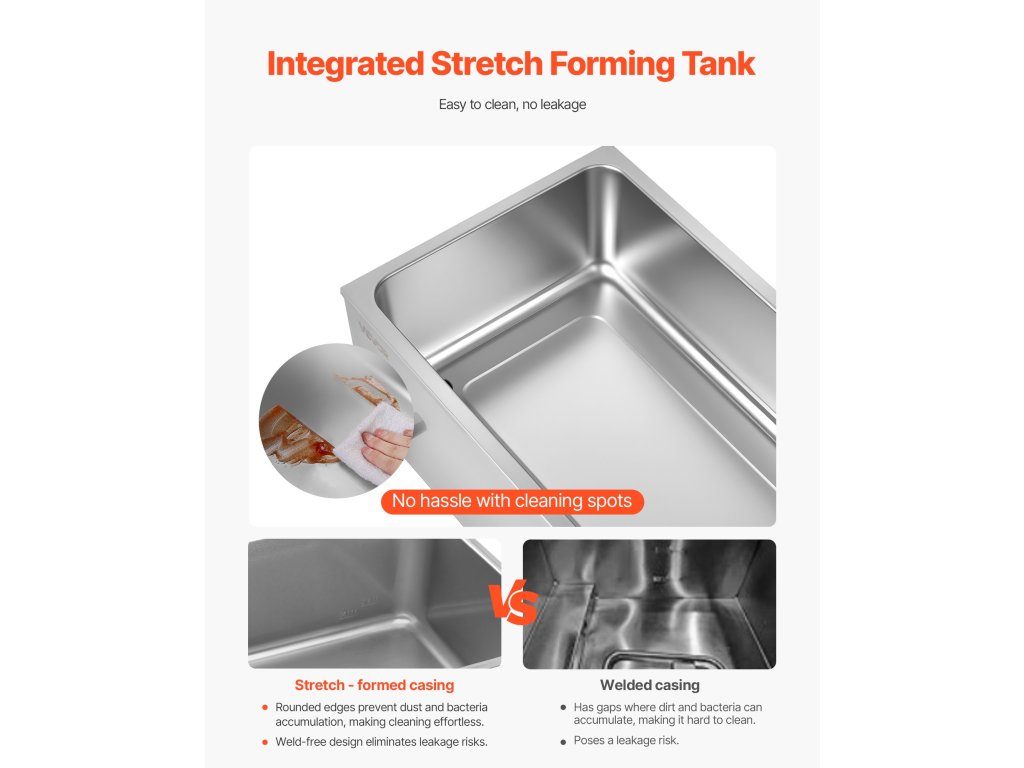 Integrated Stretch Forming Tank

Easy to clean, no leakage

No hassle with cleaning spots

VS

Stretch - formed casing

- Rounded edges prevent dust and bacteria accumulation, making cleaning effortless.
- Weld-free design eliminates leakage risks.

Welded casing

- Has gaps where dirt and bacteria can accumulate, making it hard to clean.
- Poses a leakage risk.