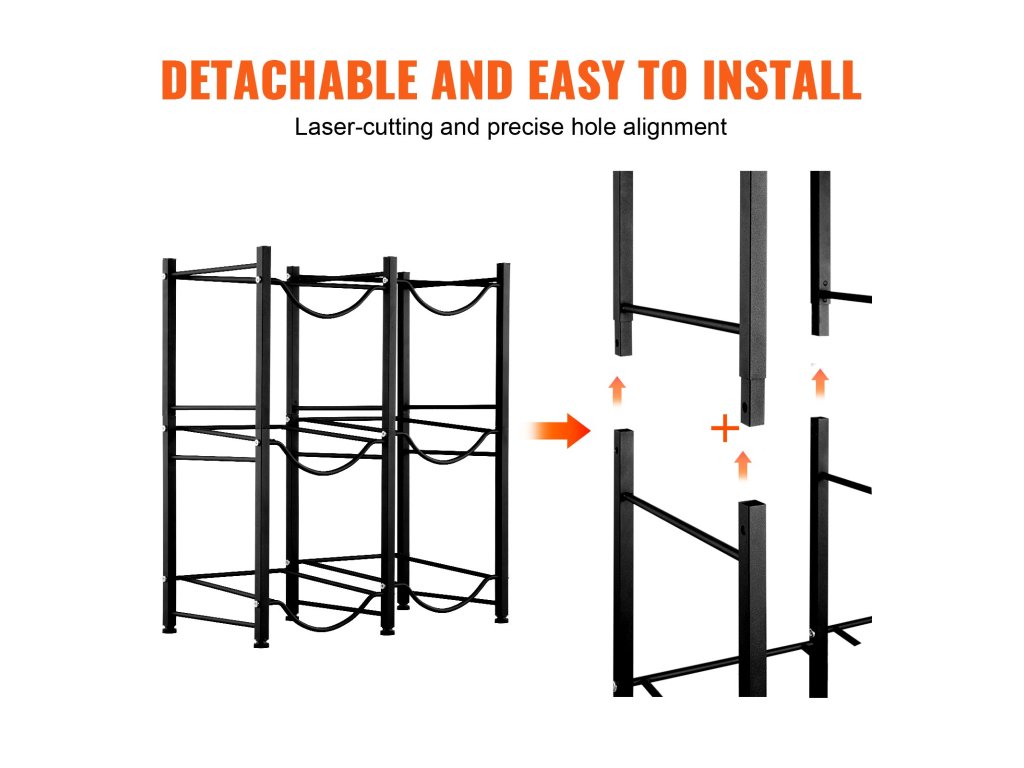 DETACHABLE AND EASY TO INSTALL

Laser-cutting and precise hole alignment

+