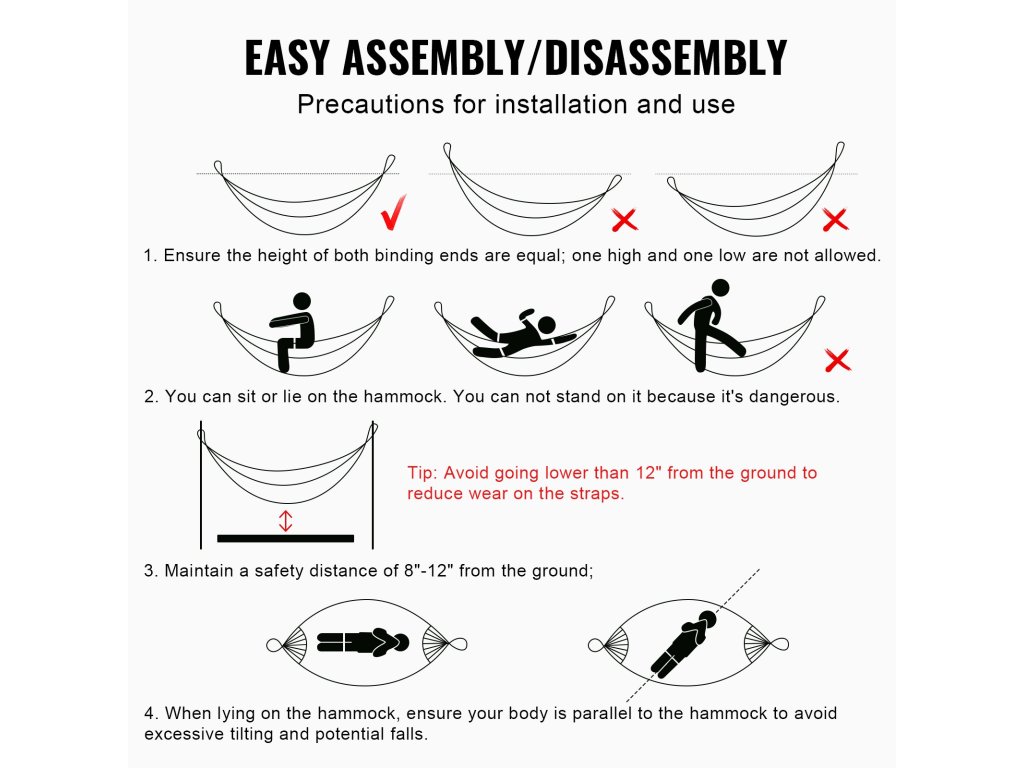 EASY ASSEMBLY/DISASSEMBLY

Precautions for installation and use

1. Ensure the height of both binding ends are equal; one high and one low are not allowed.

2. You can sit or lie on the hammock. You can not stand on it because it's dangerous.

Tip: Avoid going lower than 12" from the ground to reduce wear on the straps.

3. Maintain a safety distance of 8"-12" from the ground;

4. When lying on the hammock, ensure your body is parallel to the hammock to avoid excessive tilting and potential falls.