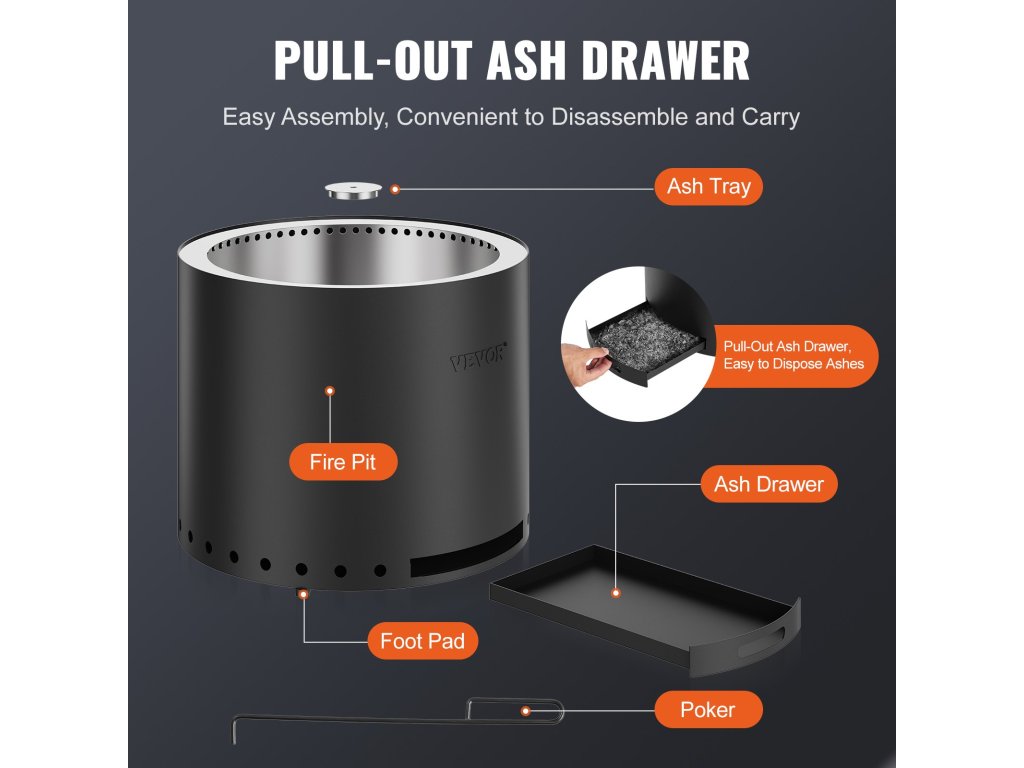 PULL-OUT ASH DRAWER

Easy Assembly, Convenient to Disassemble and Carry

Ash Tray

VEVOR

Pull-Out Ash Drawer, Easy to Dispose Ashes

Fire Pit

Ash Drawer

Foot Pad

Poker