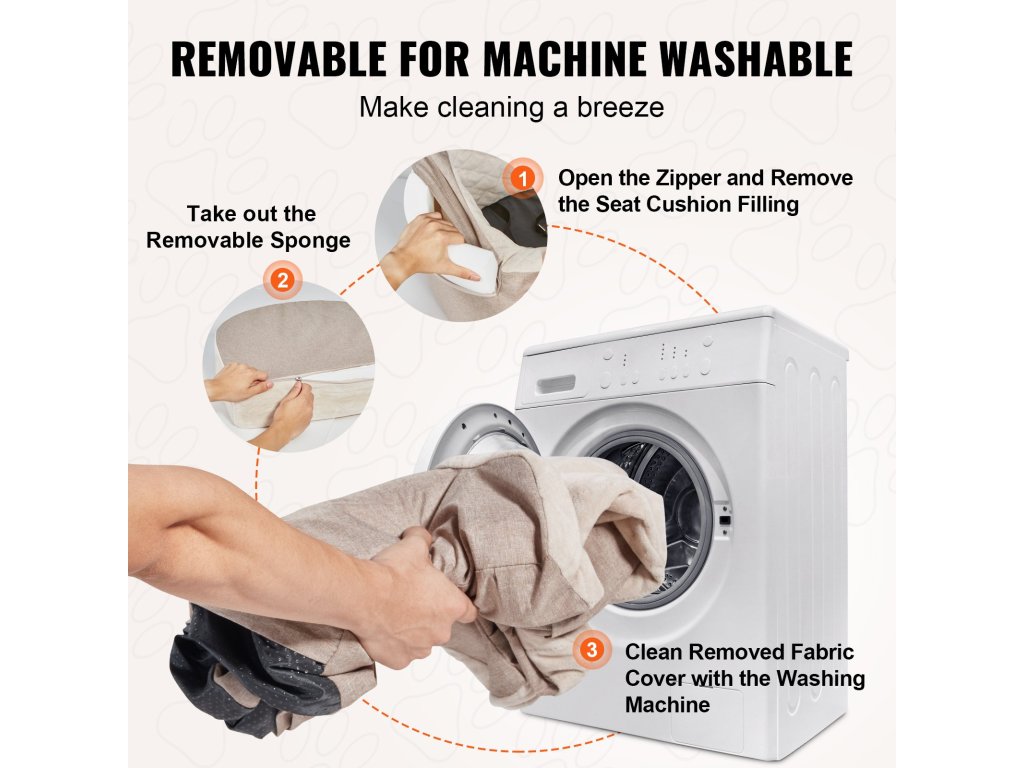 REMOVABLE FOR MACHINE WASHABLE

Make cleaning a breeze

1 Open the Zipper and Remove the Seat Cushion Filling

Take out the Removable Sponge

2

3 Clean Removed Fabric Cover with the Washing Machine