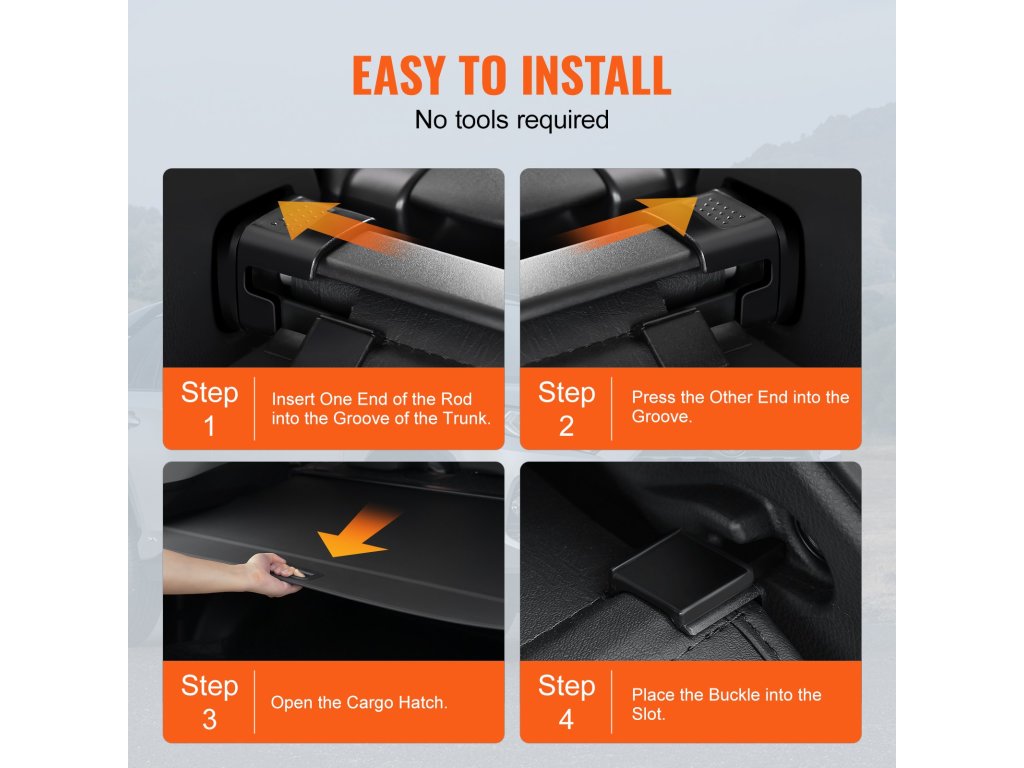 EASY TO INSTALL
No tools required

Step 1
Insert One End of the Rod into the Groove of the Trunk.

Step 2
Press the Other End into the Groove.

Step 3
Open the Cargo Hatch.

Step 4
Place the Buckle into the Slot.