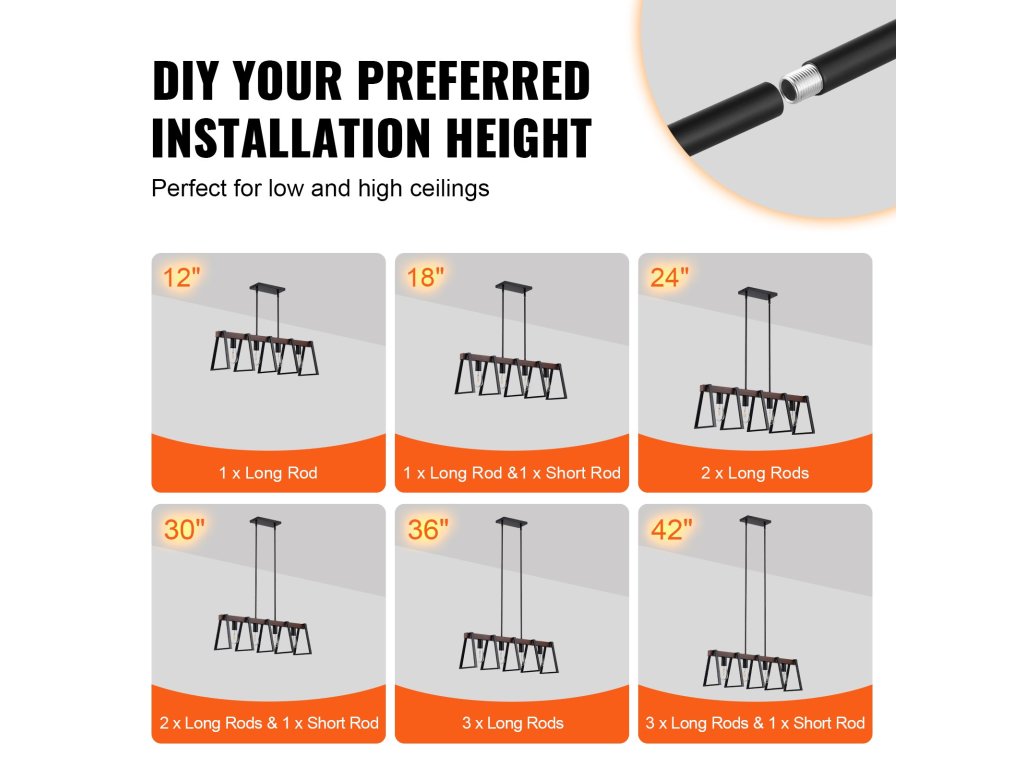 DIY YOUR PREFERRED INSTALLATION HEIGHT

Perfect for low and high ceilings

12"

1 x Long Rod

18"

1 x Long Rod &1 x Short Rod

24"

2 x Long Rods

30"

2 x Long Rods & 1 x Short Rod

36"

3 x Long Rods

42"

3 x Long Rods & 1 x Short Rod