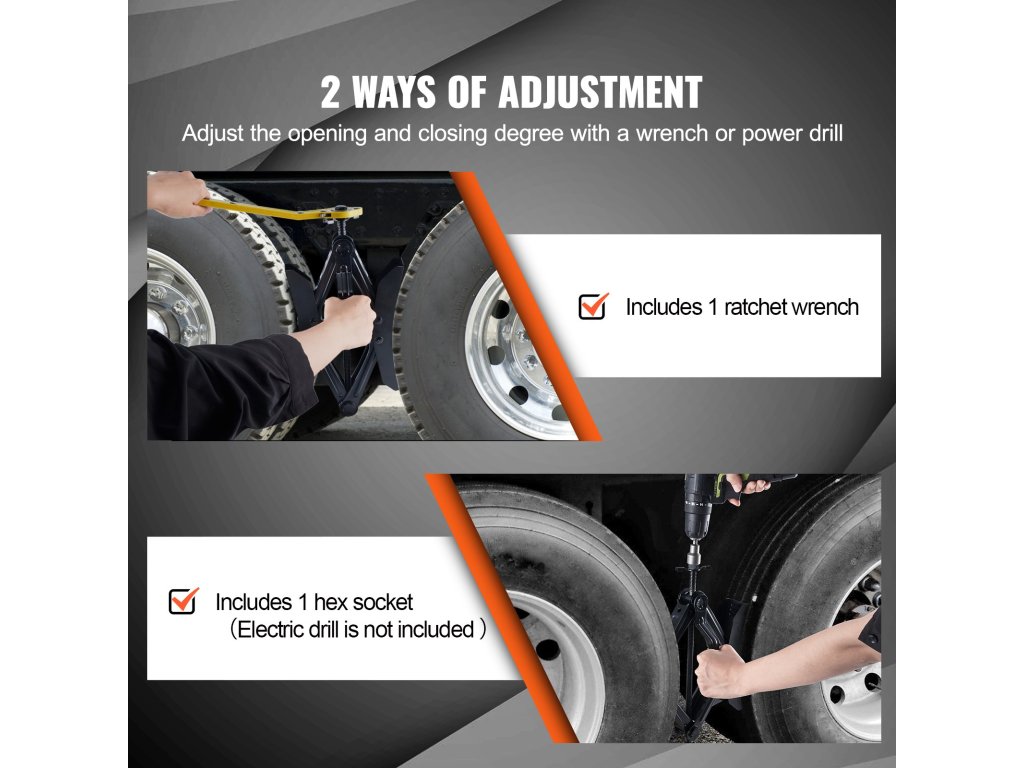 2 WAYS OF ADJUSTMENT

Adjust the opening and closing degree with a wrench or power drill

Includes 1 ratchet wrench

Includes 1 hex socket
（Electric drill is not included ）