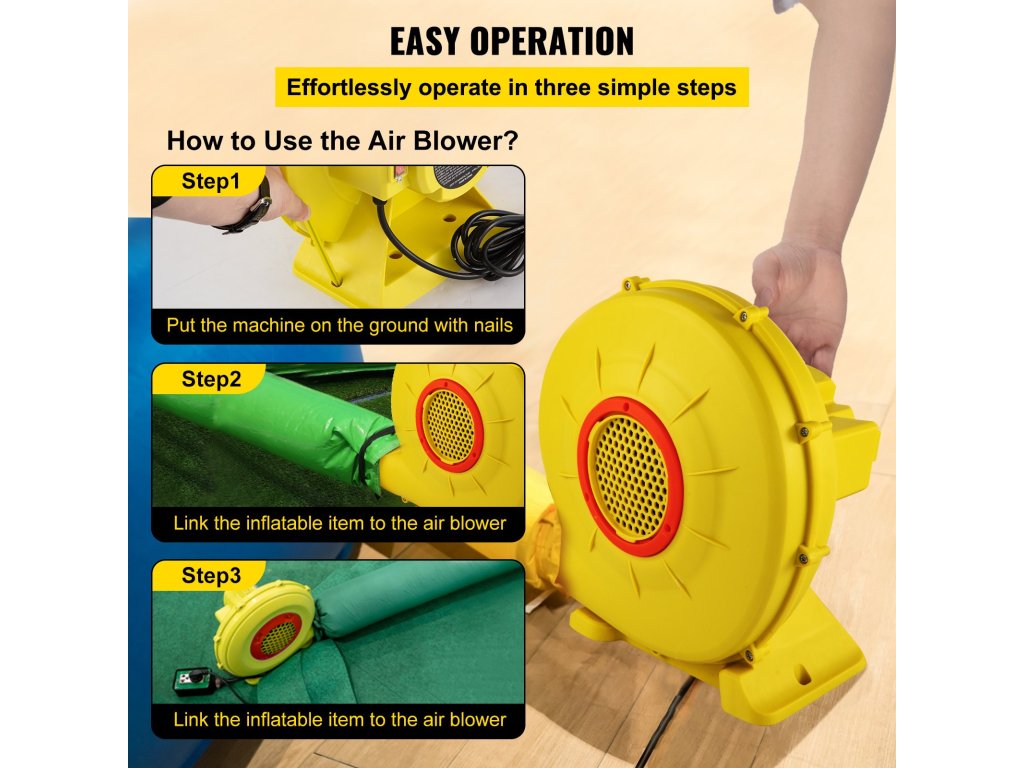 EASY OPERATION

Effortlessly operate in three simple steps

How to Use the Air Blower?

Step1

Put the machine on the ground with nails

Step2

Link the inflatable item to the air blower

Step3

Link the inflatable item to the air blower