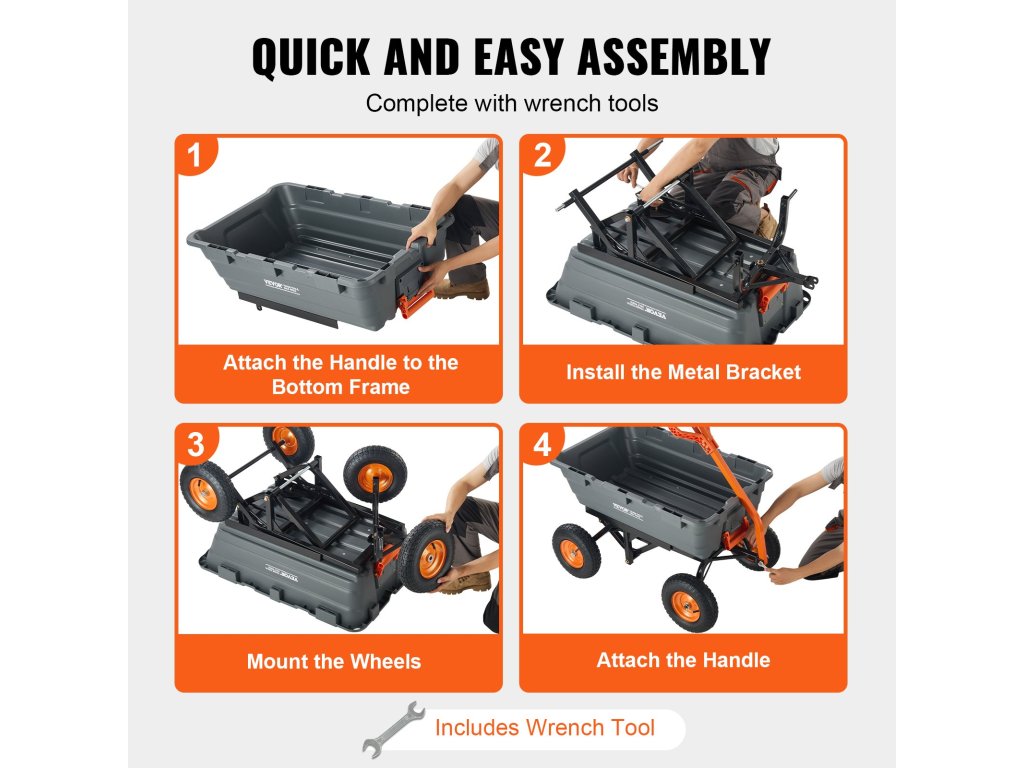 QUICK AND EASY ASSEMBLY

Complete with wrench tools

1

VEVOR

Attach the Handle to the Bottom Frame

2

VEVOR

Install the Metal Bracket

3

VEVOR

Mount the Wheels

4

VEVOR

Attach the Handle

Includes Wrench Tool